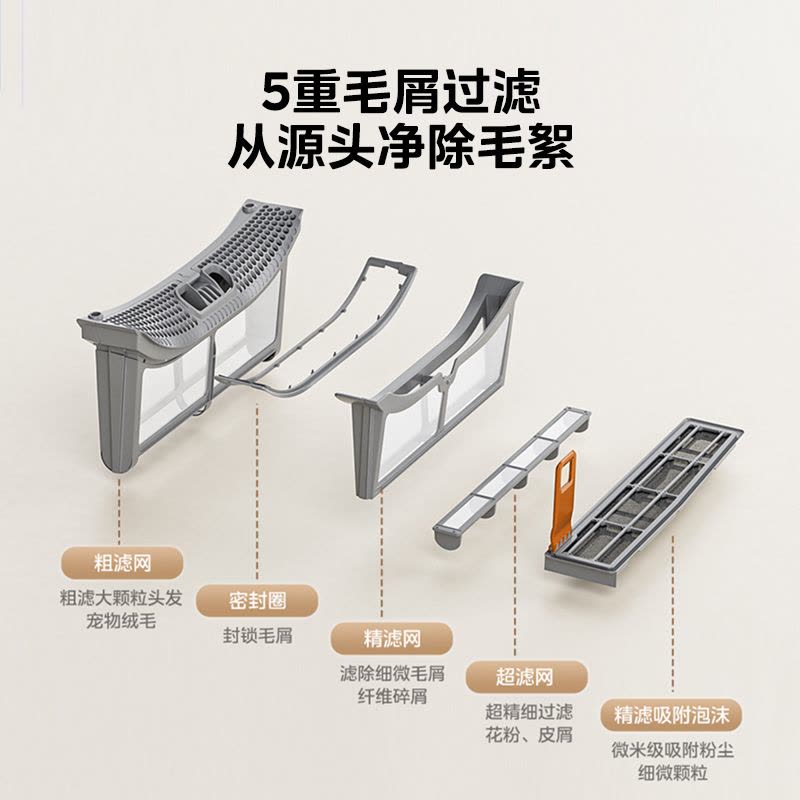 5重毛屑过滤
从源头净除毛絮

粗滤网
粗滤大颗粒头发
宠物绒毛

密封圈
封锁毛屑

精滤网
滤除细微毛屑
纤维碎屑

超滤网
超精细过滤
花粉、皮屑

精滤吸附泡沫
微米级吸附粉尘
细微颗粒