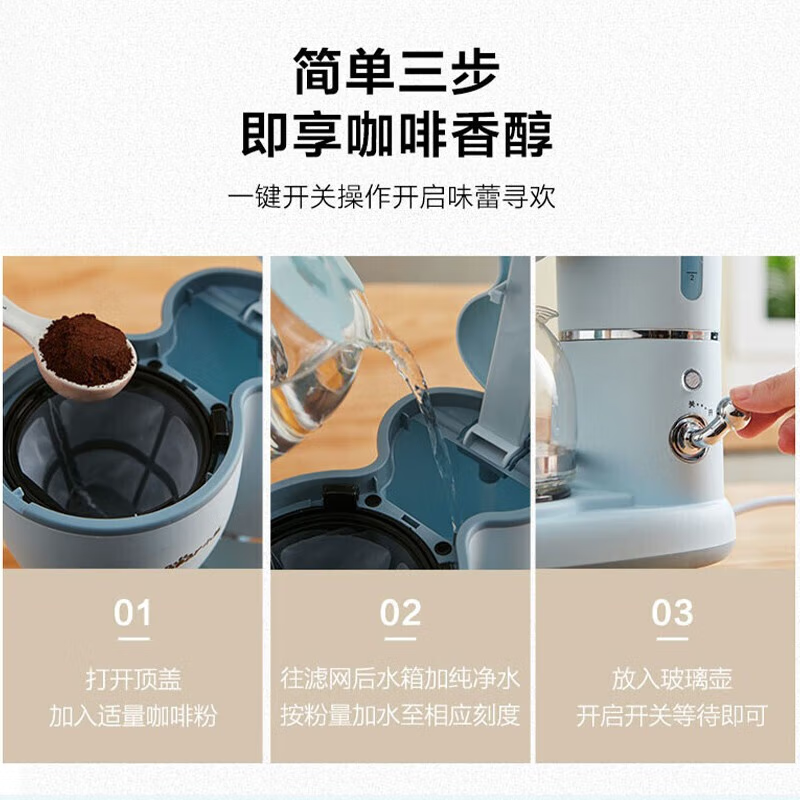 简单三步
即享咖啡香醇

一键开关操作开启味蕾寻欢

2

关 开

01

打开顶盖
加入适量咖啡粉

02

往滤网后水箱加纯净水
按粉量加水至相应刻度

03

放入玻璃壶
开启开关等待即可