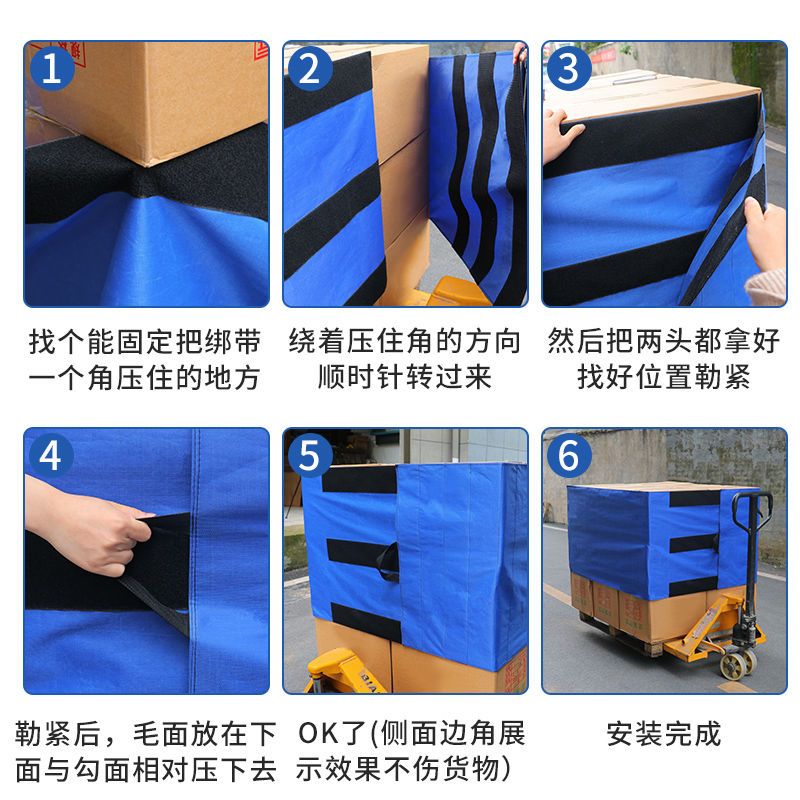 1

找个能固定把绑带一个角压住的地方

2

绕着压住角的方向顺时针转过来

3

然后把两头都拿好找好位置勒紧

4

勒紧后，毛面放在下面与勾面相对压下去

5

OK了(侧面边角展示效果不伤货物)

6

安装完成