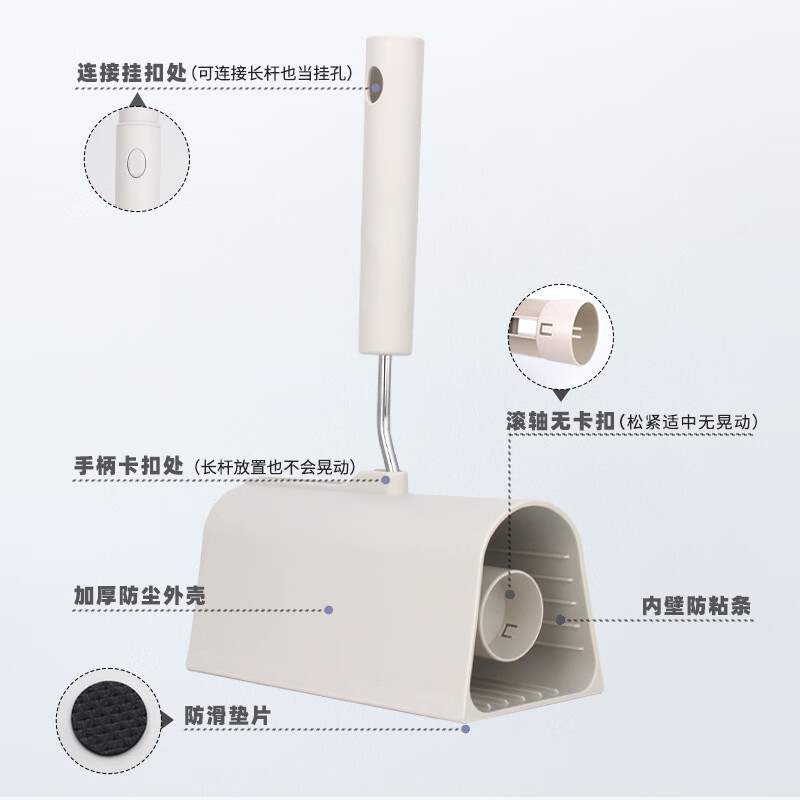 连接挂扣处（可连接长杆也当挂孔）

滚轴无卡扣（松紧适中无晃动）

手柄卡扣处（长杆放置也不会晃动）

加厚防尘外壳

内壁防粘条

防滑垫片