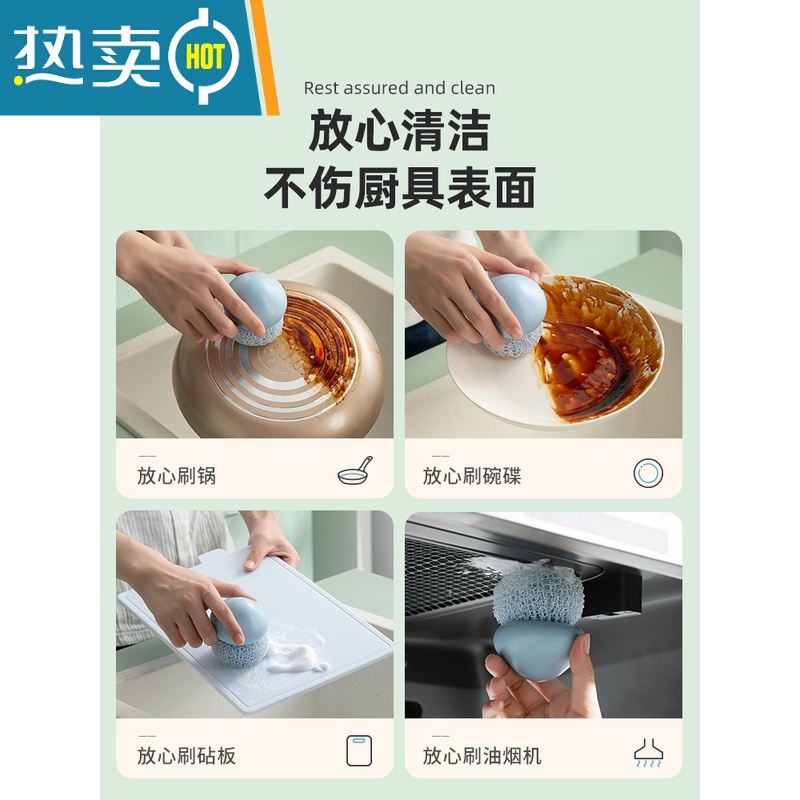 热卖 HOT

Rest assured and clean

放心清洁
不伤厨具表面

放心刷锅

放心刷碗碟

放心刷砧板

放心刷油烟机