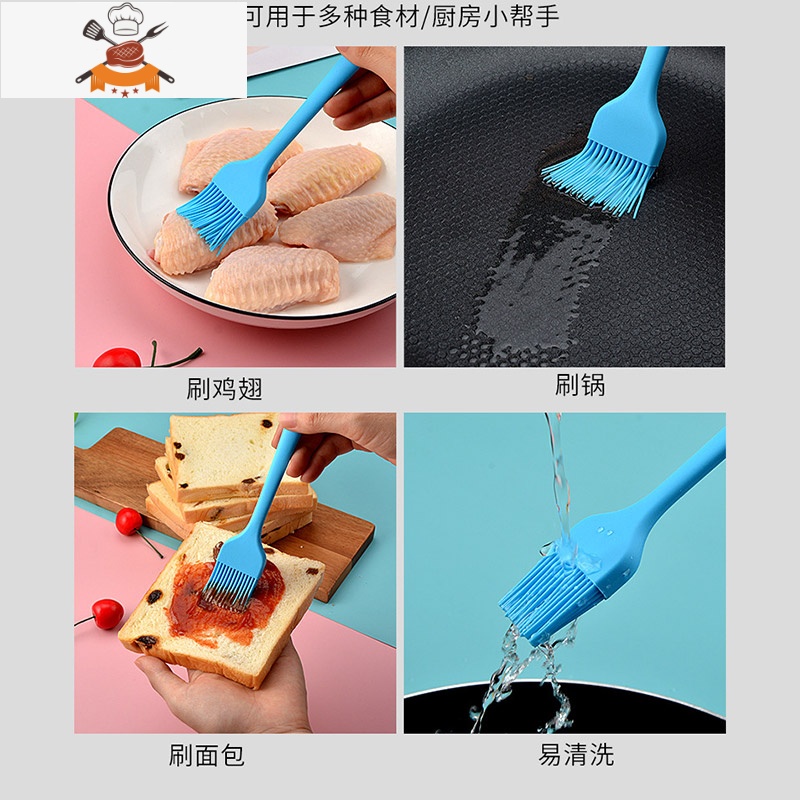 可用于多种食材/厨房小帮手

刷鸡翅

刷锅

刷面包

易清洗