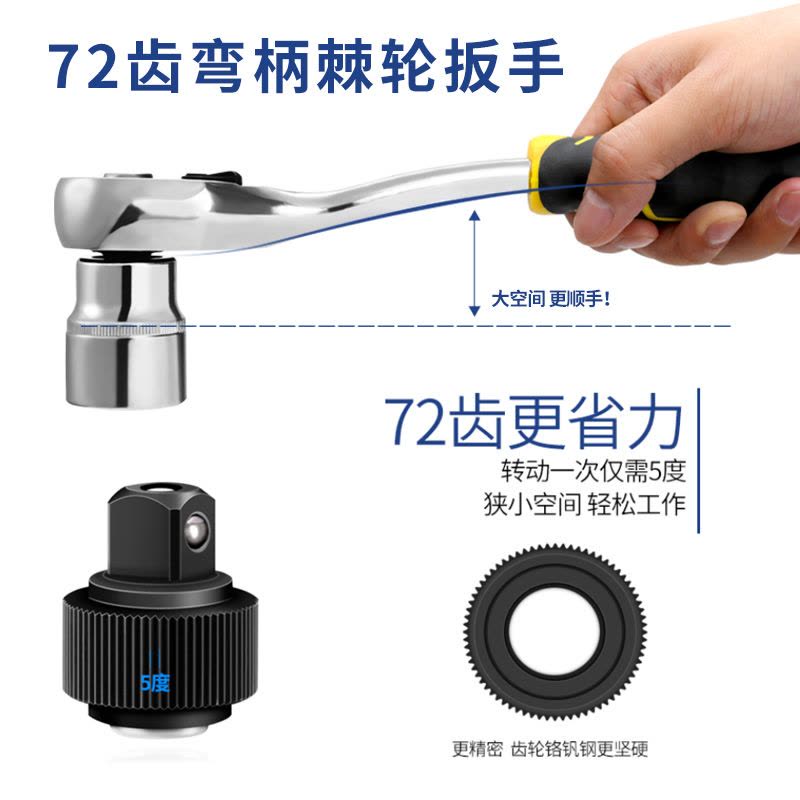 72齿弯柄棘轮扳手

大空间 更顺手!

72齿更省力
转动一次仅需5度
狭小空间 轻松工作

5度

更精密 齿轮铬钒钢更坚硬