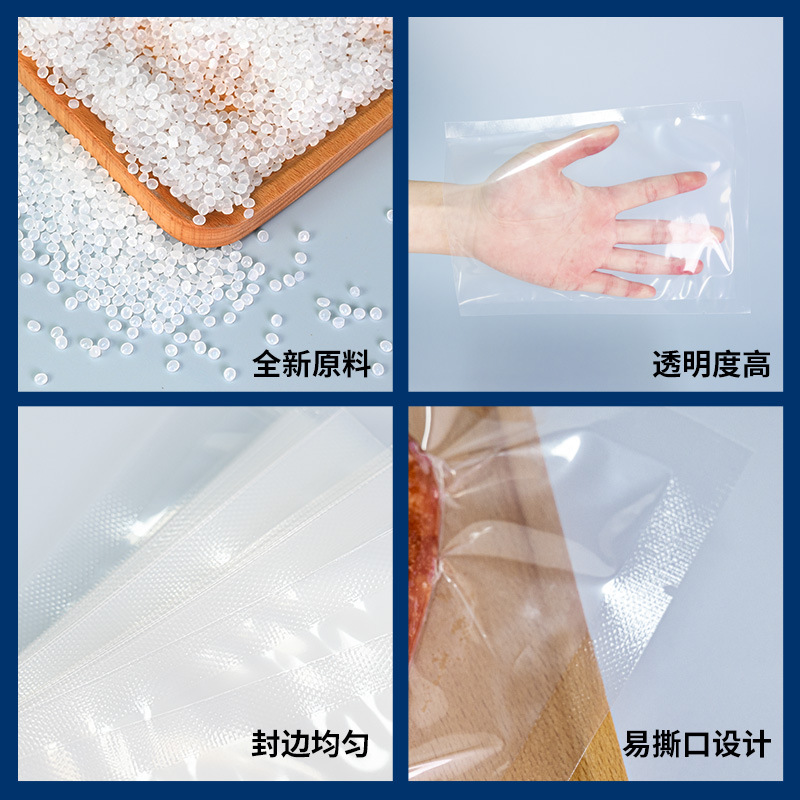 全新原料

透明度高

封边均匀

易撕口设计