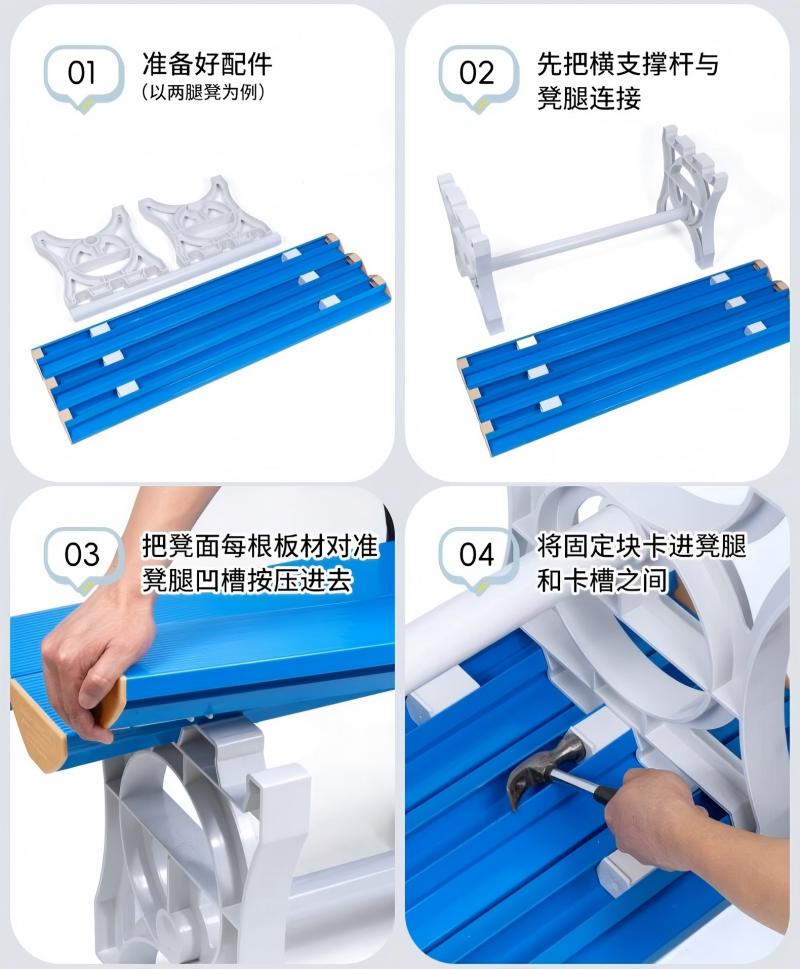 01 准备好配件
(以两腿凳为例)

02 先把横支撑杆与凳腿连接

03 把凳面每根板材对准凳腿凹槽按压进去

04 将固定块卡进凳腿和卡槽之间