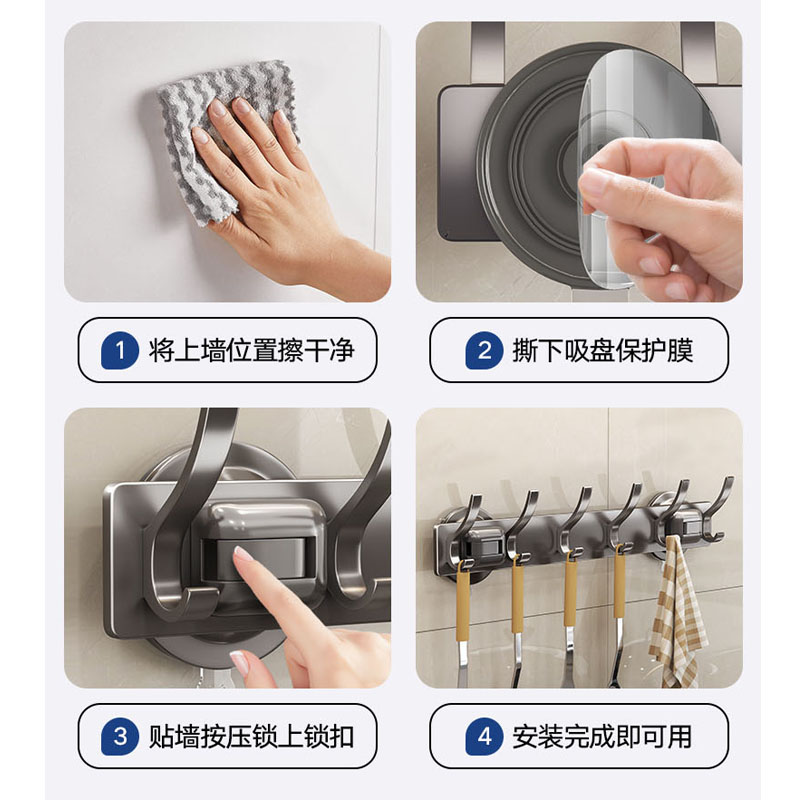 1 将上墙位置擦干净

2 撕下吸盘保护膜

3 贴墙按压锁上锁扣

4 安装完成即可用