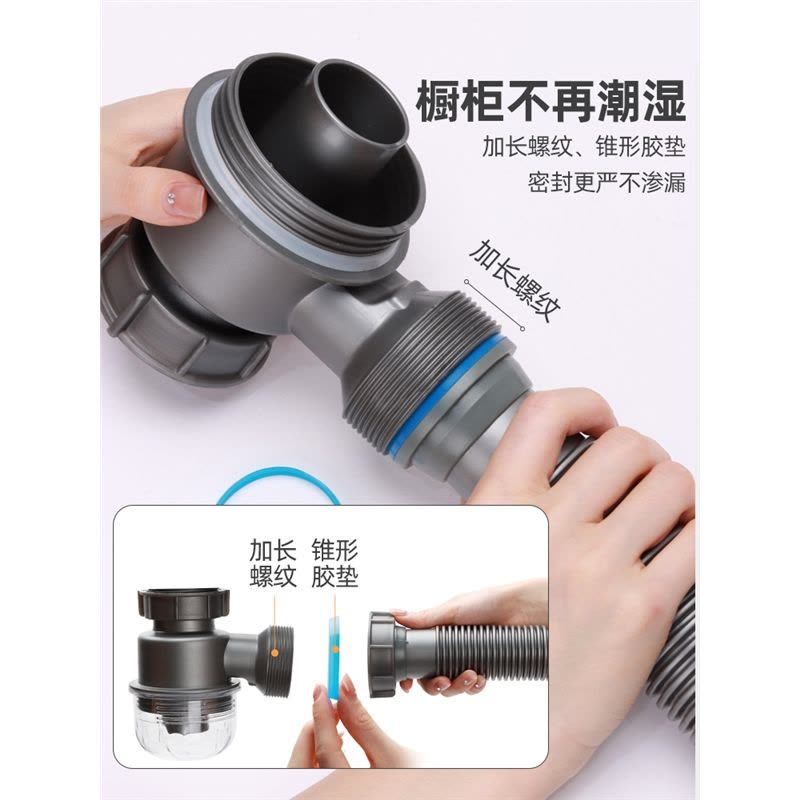 橱柜不再潮湿

加长螺纹、锥形胶垫
密封更严不渗漏

加长螺纹

加长螺纹

锥形胶垫