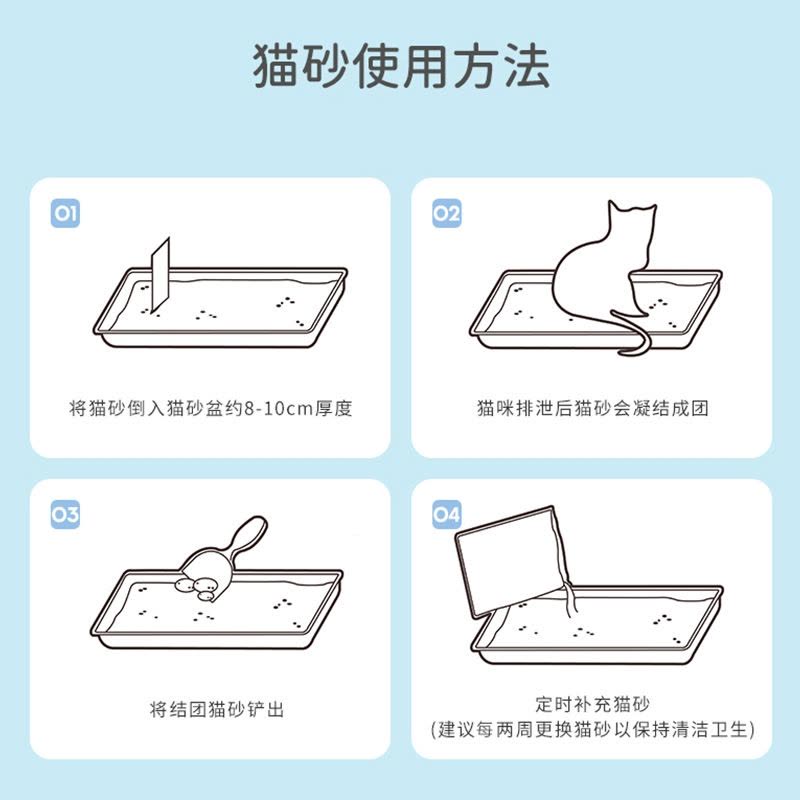 猫砂使用方法

01

将猫砂倒入猫砂盆约8-10cm厚度

02

猫咪排泄后猫砂会凝结成团

03

将结团猫砂铲出

04

定时补充猫砂
(建议每两周更换猫砂以保持清洁卫生)