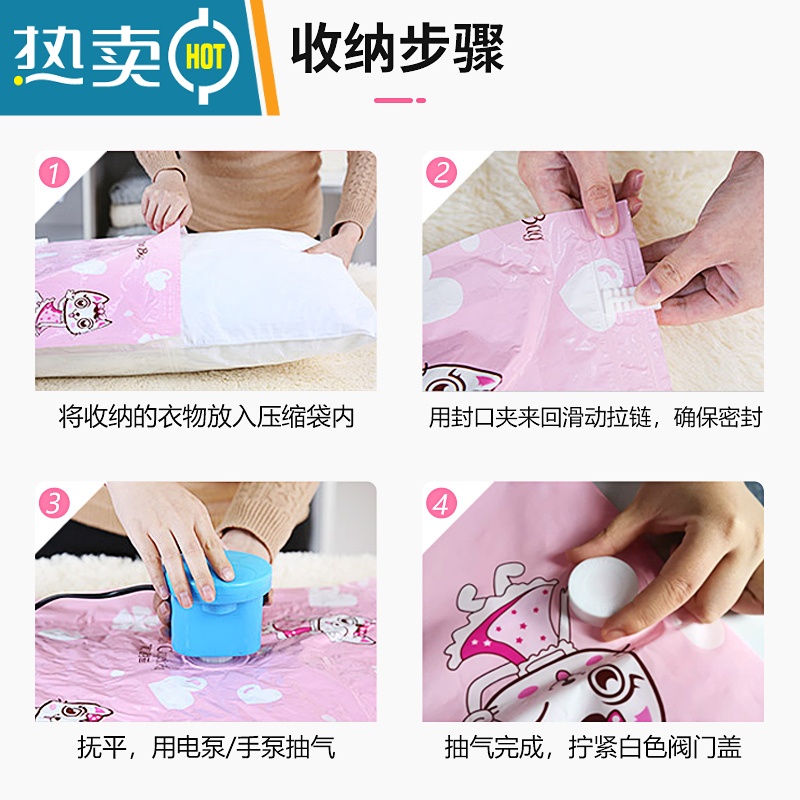 热卖 HOT

收纳步骤

1

将收纳的衣物放入压缩袋内

2

用封口夹来回滑动拉链，确保密封

3

抚平，用电泵/手泵抽气

4

抽气完成，拧紧白色阀门盖