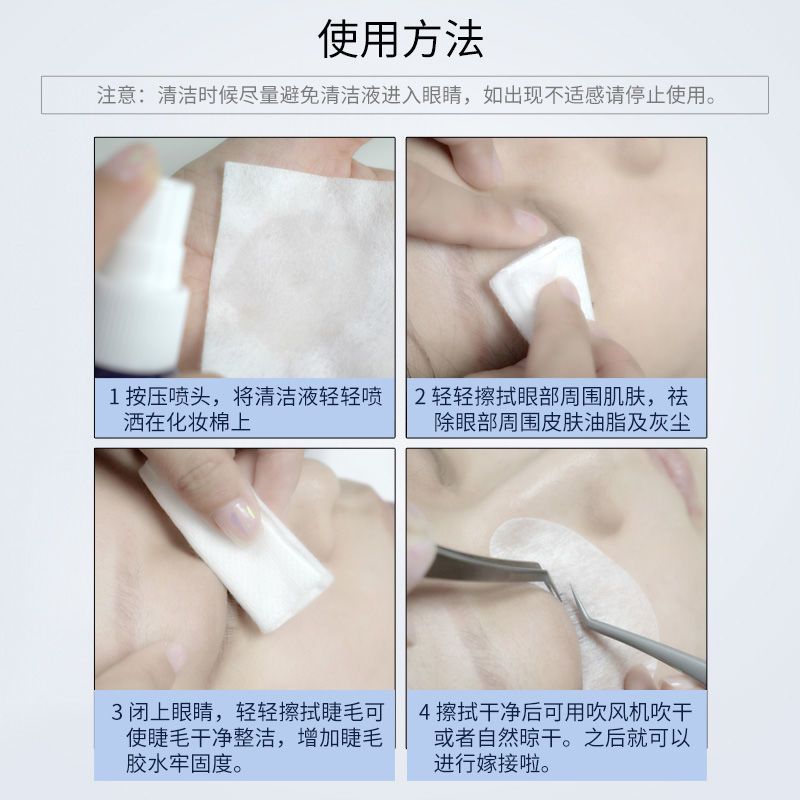 使用方法

注意：清洁时候尽量避免清洁液进入眼睛，如出现不适感请停止使用。

1 按压喷头，将清洁液轻轻喷洒在化妆棉上

2 轻轻擦拭眼部周围肌肤，祛除眼部周围皮肤油脂及灰尘

3 闭上眼睛，轻轻擦拭睫毛可使睫毛干净整洁，增加睫毛胶水牢固度。

4 擦拭干净后可用吹风机吹干或者自然晾干。之后就可以进行嫁接啦。