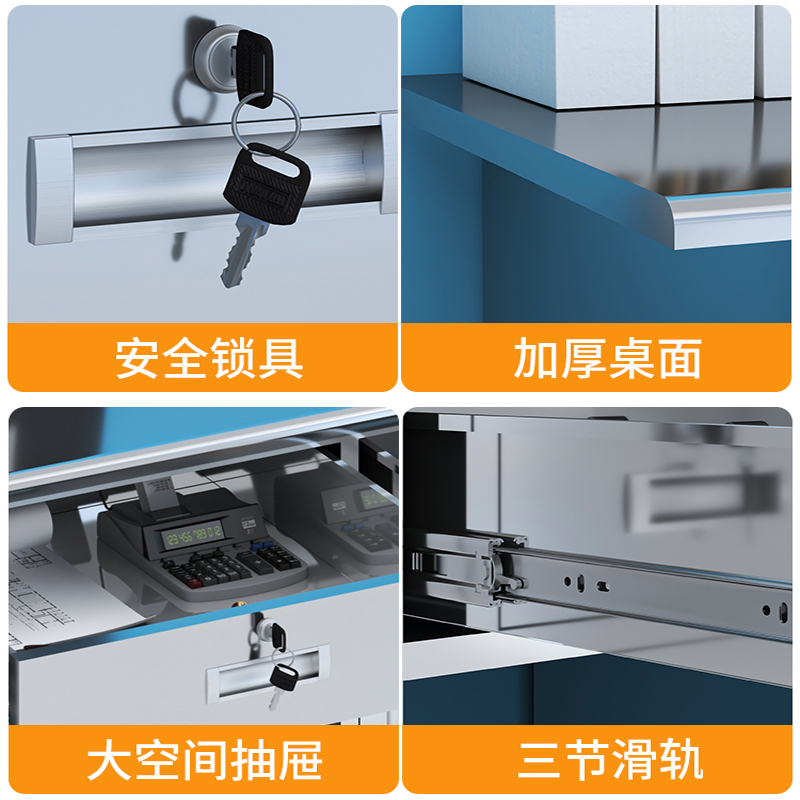 安全锁具

加厚桌面

123456789012

大空间抽屉

三节滑轨