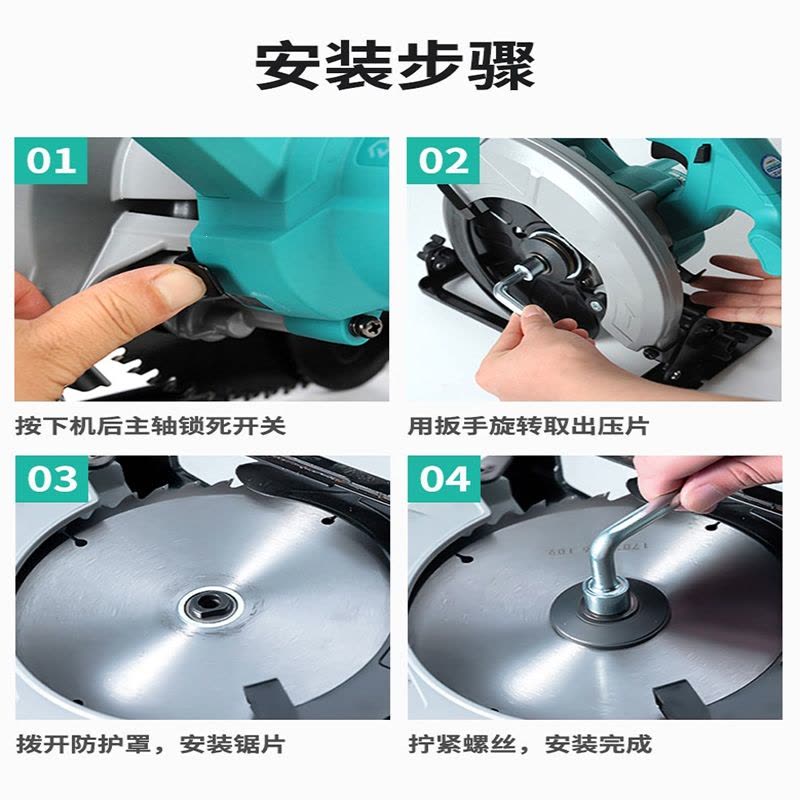 安装步骤

01

按下机后主轴锁死开关

02

用扳手旋转取出压片

03

拨开防护罩，安装锯片

04

拧紧螺丝，安装完成