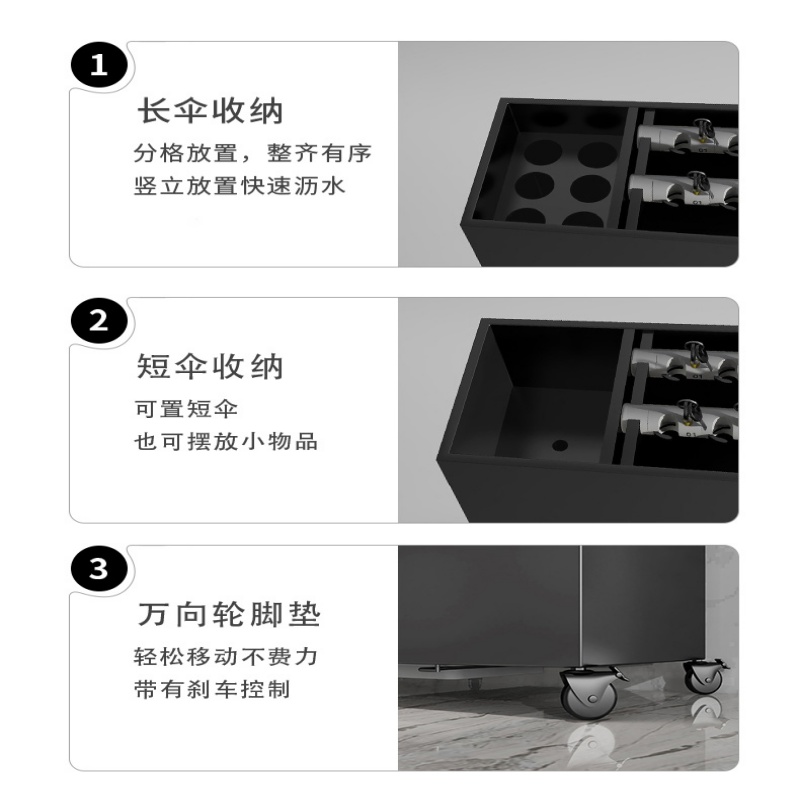 1
长伞收纳
分格放置，整齐有序
竖立放置快速沥水

2
短伞收纳
可置短伞
也可摆放小物品

3
万向轮脚垫
轻松移动不费力
带有刹车控制