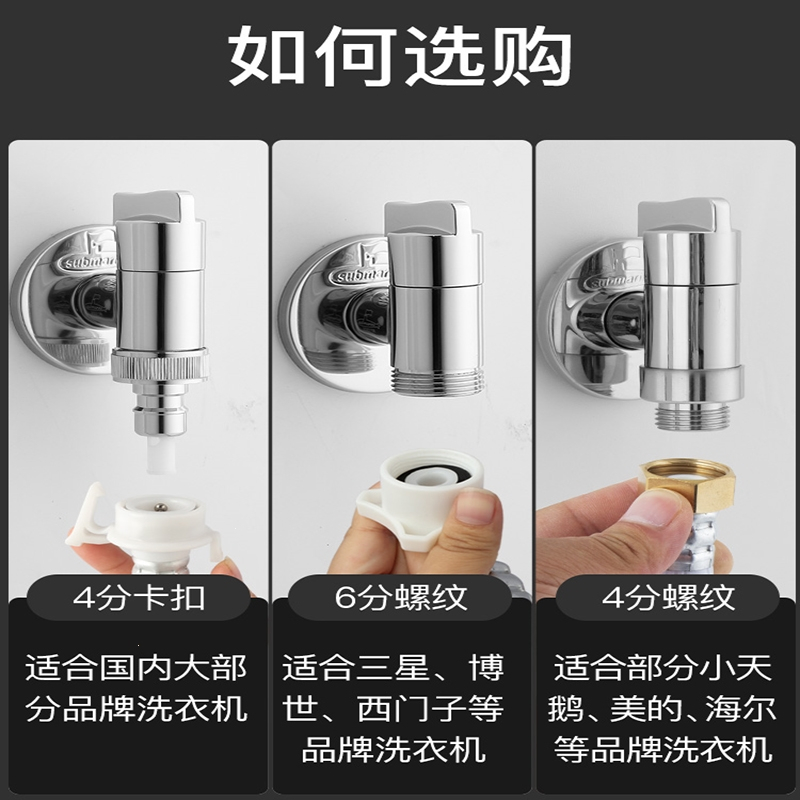 如何选购

submarine

4分卡扣

适合国内大部分品牌洗衣机

submarine

6分螺纹

适合三星、博世、西门子等品牌洗衣机

submarine

4分螺纹

适合部分小天鹅、美的、海尔等品牌洗衣机