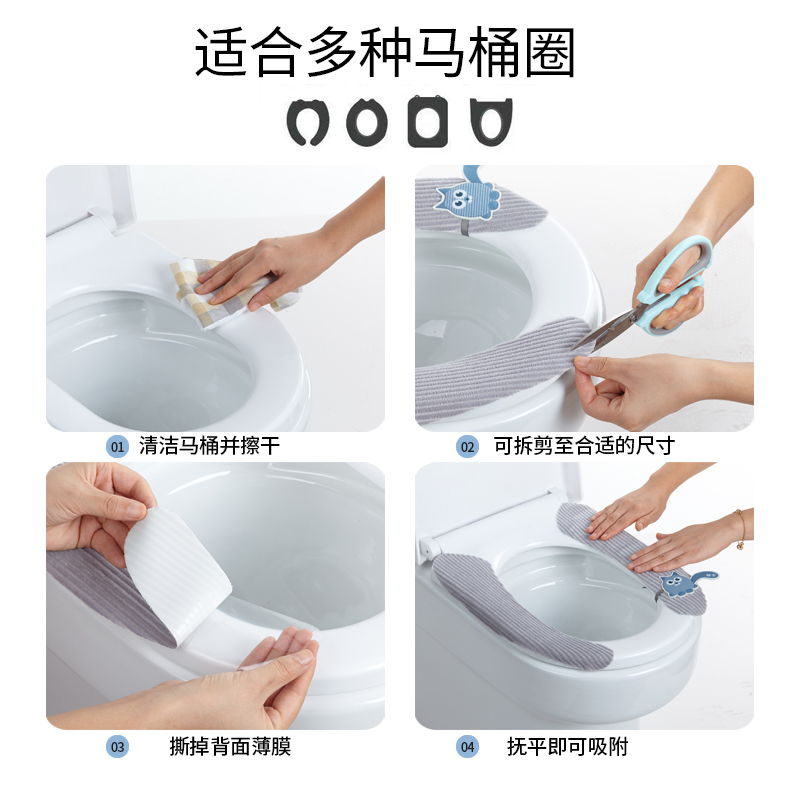 适合多种马桶圈

01 清洁马桶并擦干

02 可拆剪至合适的尺寸

03 撕掉背面薄膜

04 抚平即可吸附