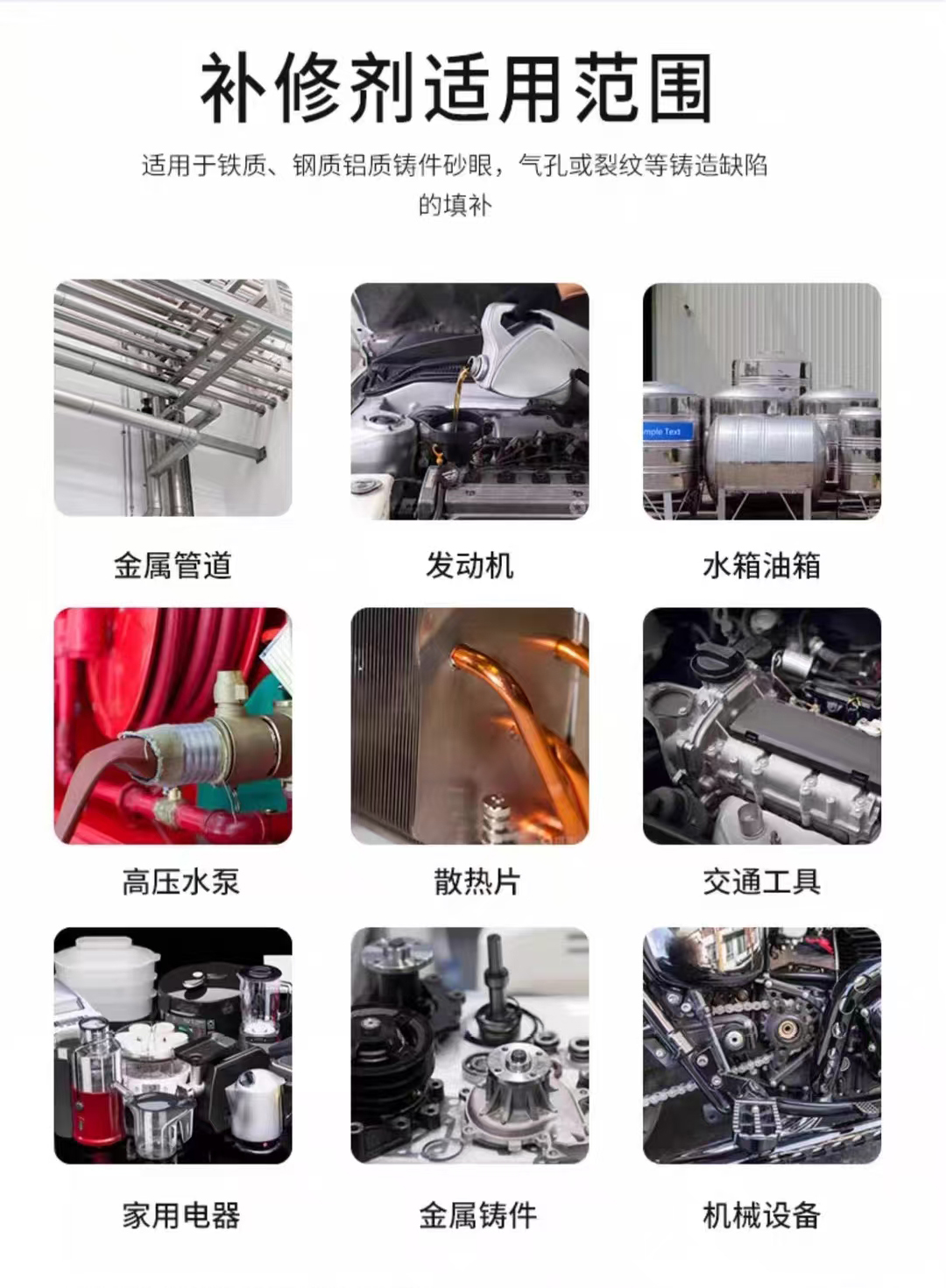 补修剂适用范围

适用于铁质、钢质铝质铸件砂眼，气孔或裂纹等铸造缺陷的填补

mple Text

金属管道

发动机

水箱油箱

高压水泵

散热片

交通工具

家用电器

金属铸件

机械设备