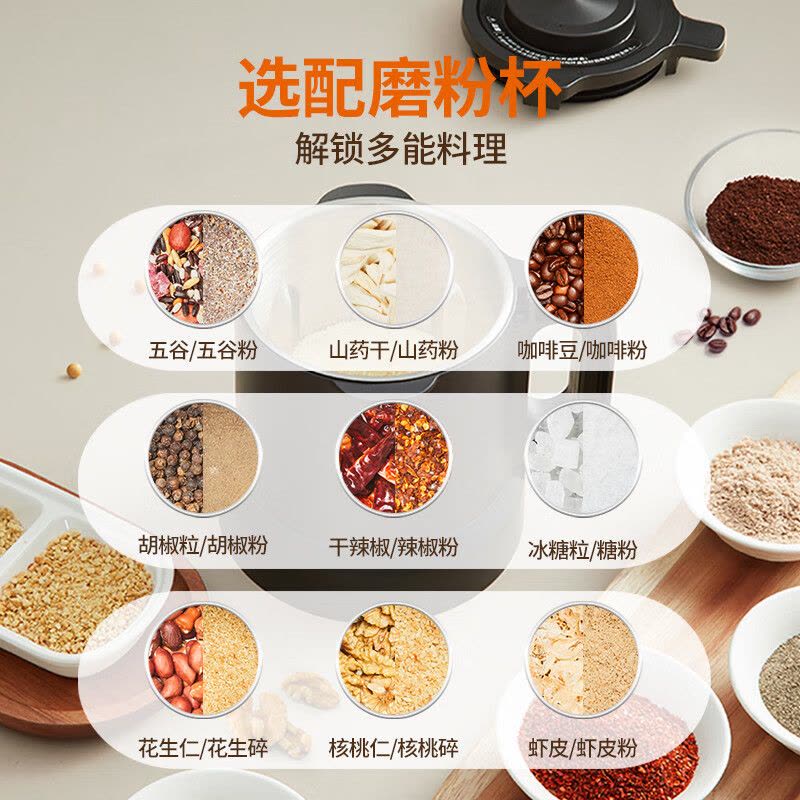 选配磨粉杯
解锁多能料理

五谷/五谷粉
山药干/山药粉
咖啡豆/咖啡粉

胡椒粒/胡椒粉
干辣椒/辣椒粉
冰糖粒/糖粉

花生仁/花生碎
核桃仁/核桃碎
虾皮/虾皮粉