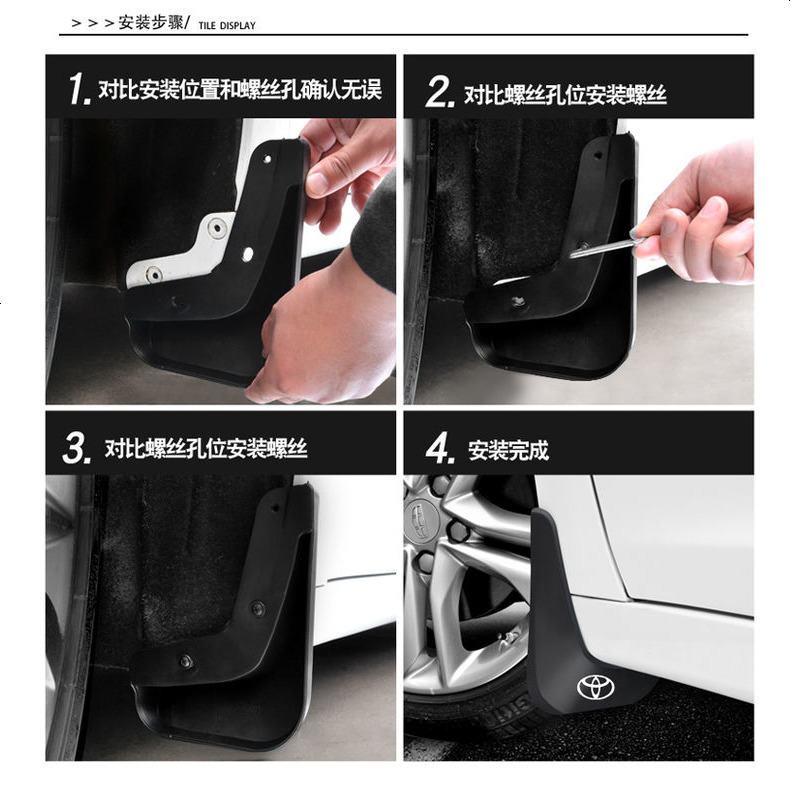 > > > 安装步骤/ TILE DISPLAY

1. 对比安装位置和螺丝孔确认无误

2. 对比螺丝孔位安装螺丝

3. 对比螺丝孔位安装螺丝

4. 安装完成