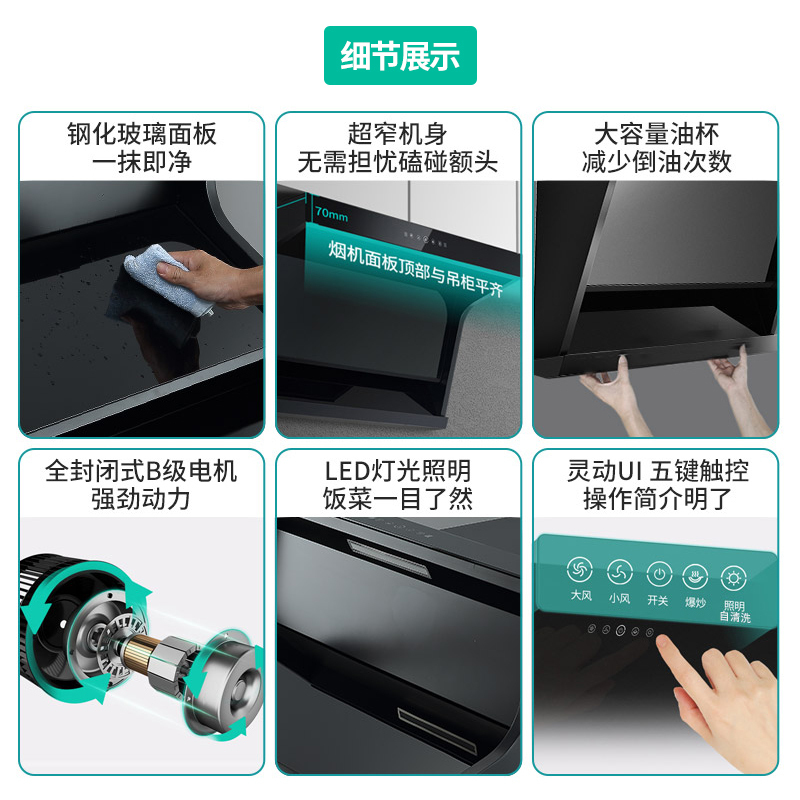 细节展示

钢化玻璃面板
一抹即净

超窄机身
无需担忧磕碰额头

70mm
烟机面板顶部与吊柜平齐

大容量油杯
减少倒油次数

全封闭式B级电机
强劲动力

LED灯光照明
饭菜一目了然

灵动UI 五键触控
操作简介明了

大风
小风
开关
爆炒
照明
自清洗