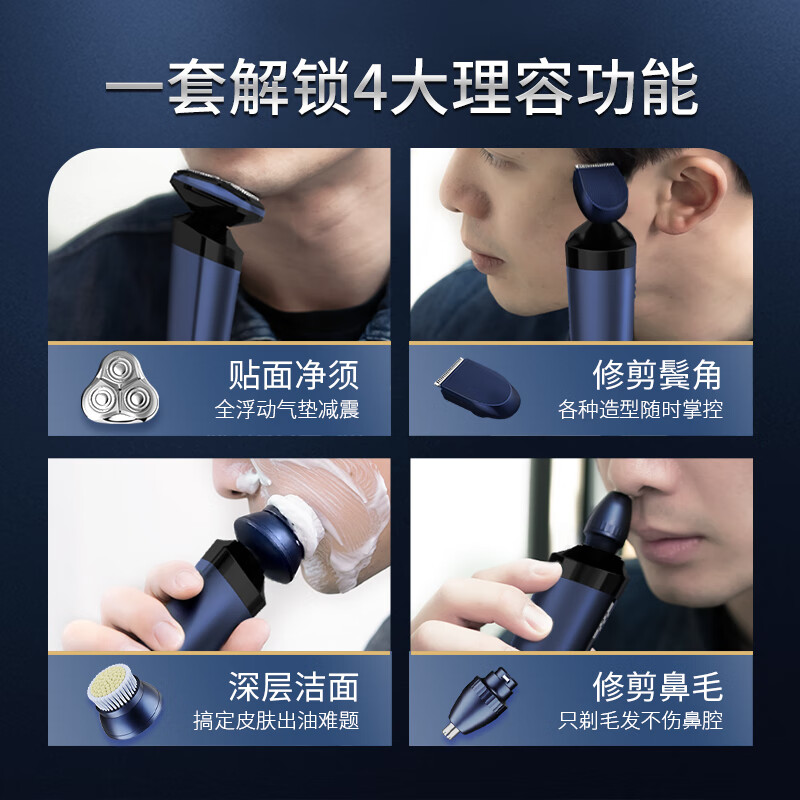 一套解锁4大理容功能

贴面净须
全浮动气垫减震

修剪鬓角
各种造型随时掌控

深层洁面
搞定皮肤出油难题

修剪鼻毛
只剃毛发不伤鼻腔