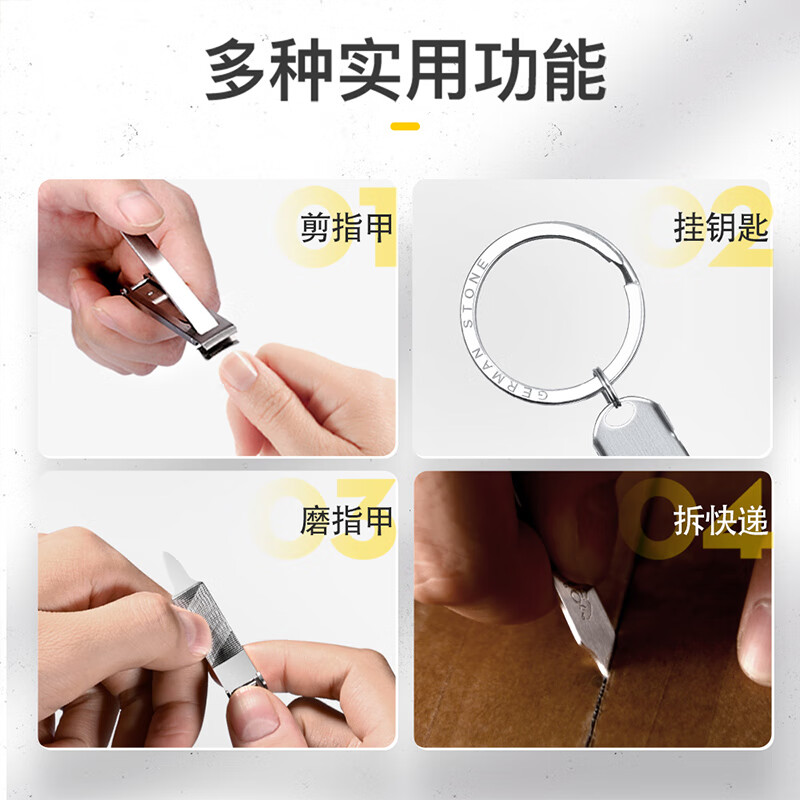 多种实用功能

01
剪指甲

02
挂钥匙

GERMAN STONE

03
磨指甲

04
拆快递