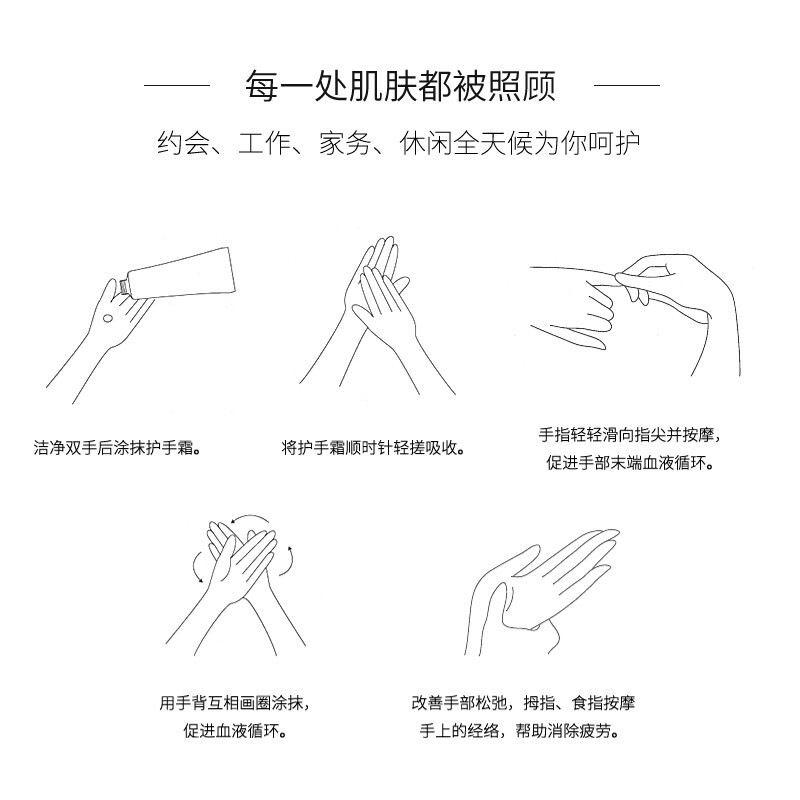 每一处肌肤都被照顾

约会、工作、家务、休闲全天候为你呵护

洁净双手后涂抹护手霜。

将护手霜顺时针轻搓吸收。

手指轻轻滑向指尖并按摩，促进手部末端血液循环。

用手背互相画圈涂抹，促进血液循环。

改善手部松弛，拇指、食指按摩手上的经络，帮助消除疲劳。