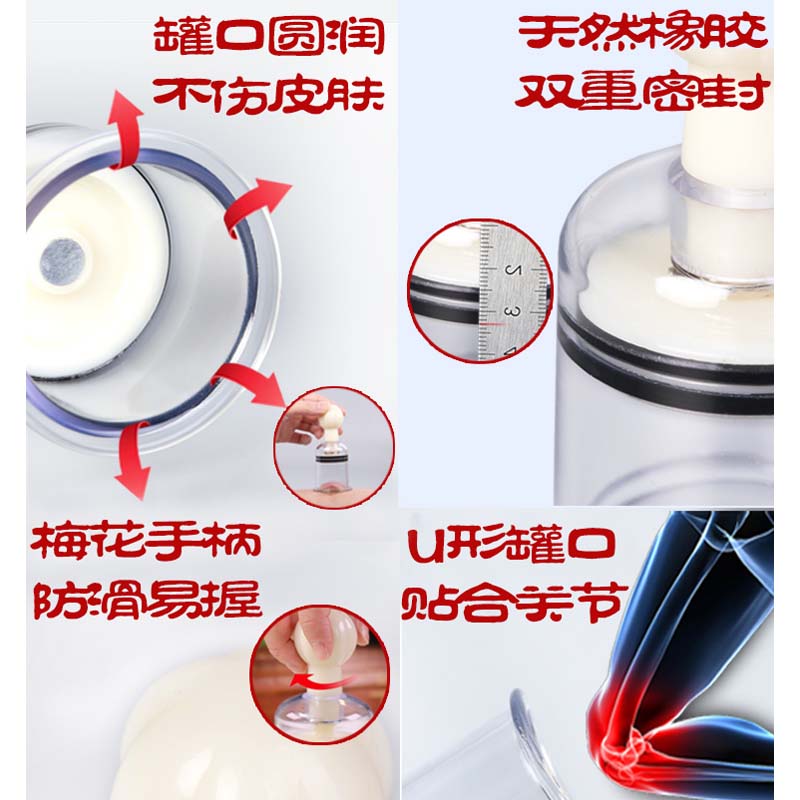 罐口圆润
不伤皮肤

天然橡胶
双重密封

5
3

梅花手柄
防滑易握

U形罐口
贴合关节