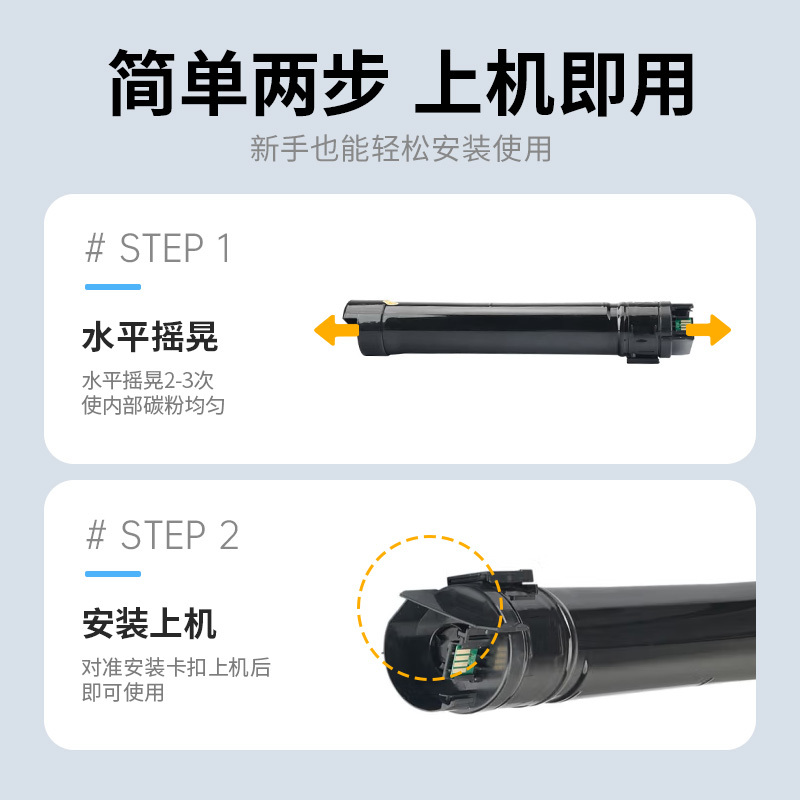 简单两步 上机即用

新手也能轻松安装使用

# STEP 1

水平摇晃

水平摇晃2-3次
使内部碳粉均匀

# STEP 2

安装上机

对准安装卡扣上机后
即可使用