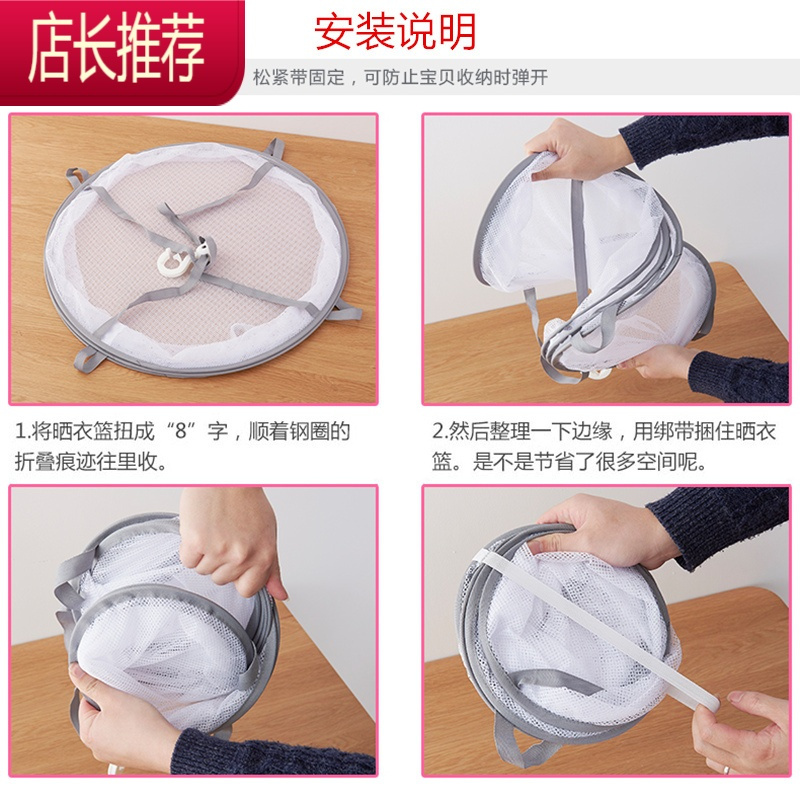 店长推荐

安装说明

松紧带固定，可防止宝贝收纳时弹开

1.将晒衣篮扭成“8”字，顺着钢圈的折叠痕迹往里收。

2.然后整理一下边缘，用绑带捆住晒衣篮。是不是节省了很多空间呢。