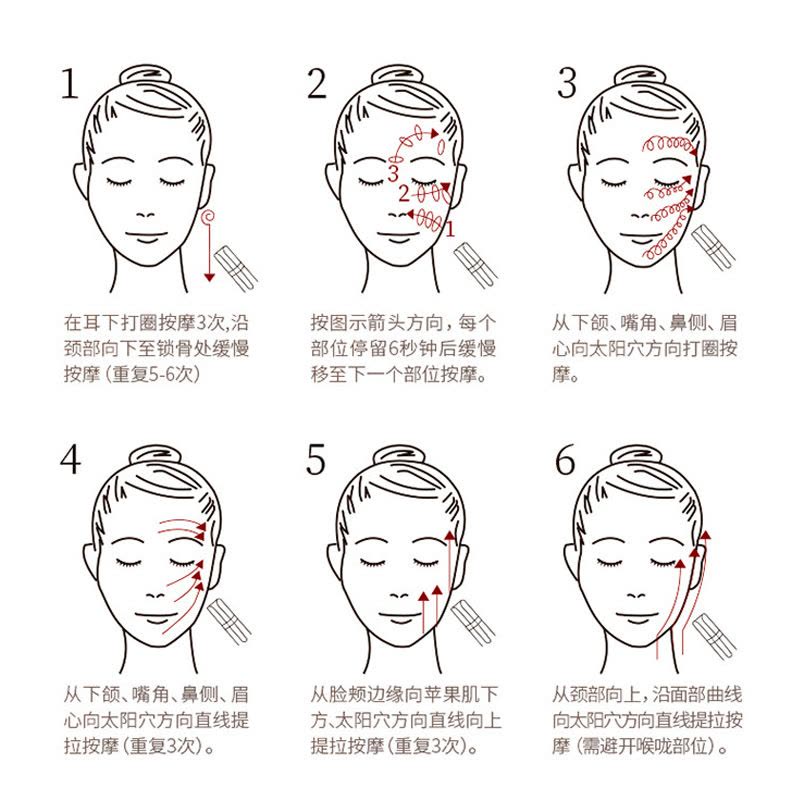 1

在耳下打圈按摩3次，沿颈部向下至锁骨处缓慢按摩（重复5-6次）

2

3
2
1

按图示箭头方向，每个部位停留6秒钟后缓慢移至下一个部位按摩。

3

从下颌、嘴角、鼻侧、眉心向太阳穴方向打圈按摩。

4

从下颌、嘴角、鼻侧、眉心向太阳穴方向直线提拉按摩（重复3次）。

5

从脸颊边缘向苹果肌下方、太阳穴方向直线向上提拉按摩（重复3次）。

6

从颈部向上，沿面部曲线向太阳穴方向直线提拉按摩（需避开喉咙部位）。