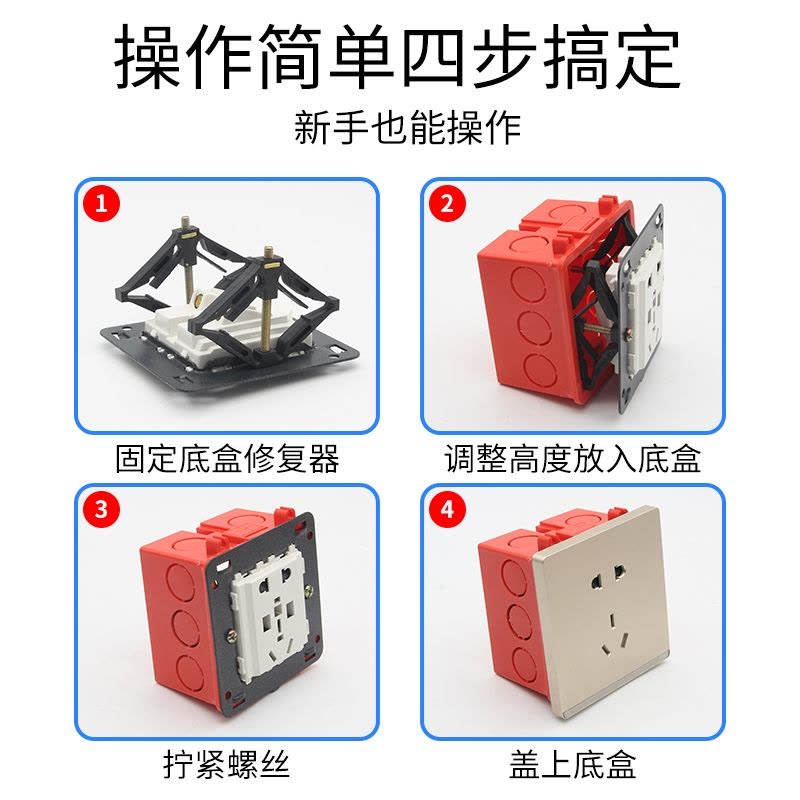 操作简单四步搞定

新手也能操作

1

固定底盒修复器

2

调整高度放入底盒

3

拧紧螺丝

4

盖上底盒