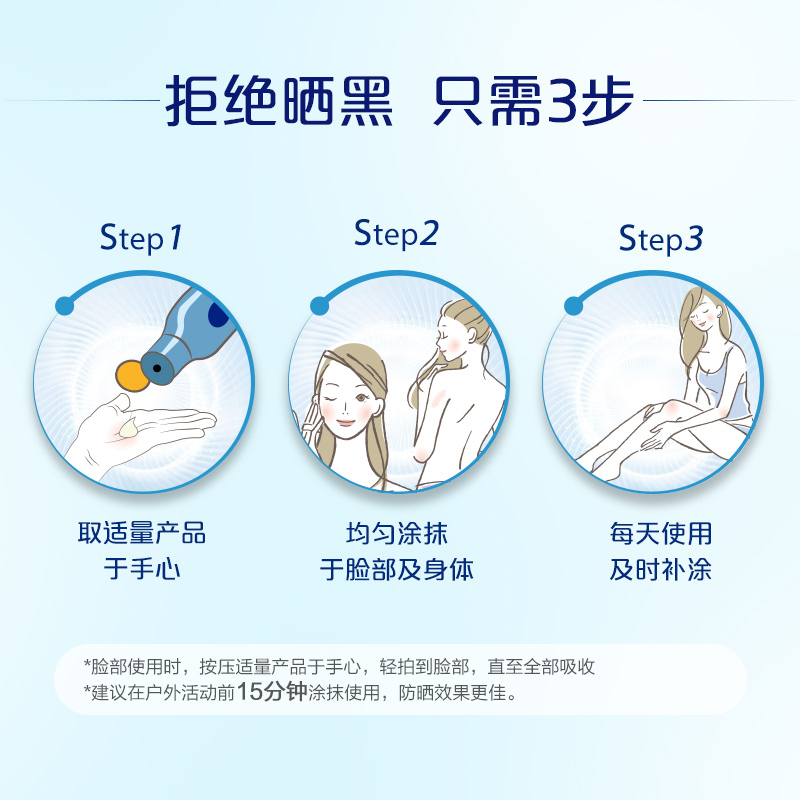 拒绝晒黑 只需3步

Step1

取适量产品
于手心

Step2

均匀涂抹
于脸部及身体

Step3

每天使用
及时补涂

*脸部使用时，按压适量产品于手心，轻拍到脸部，直至全部吸收
*建议在户外活动前15分钟涂抹使用，防晒效果更佳。