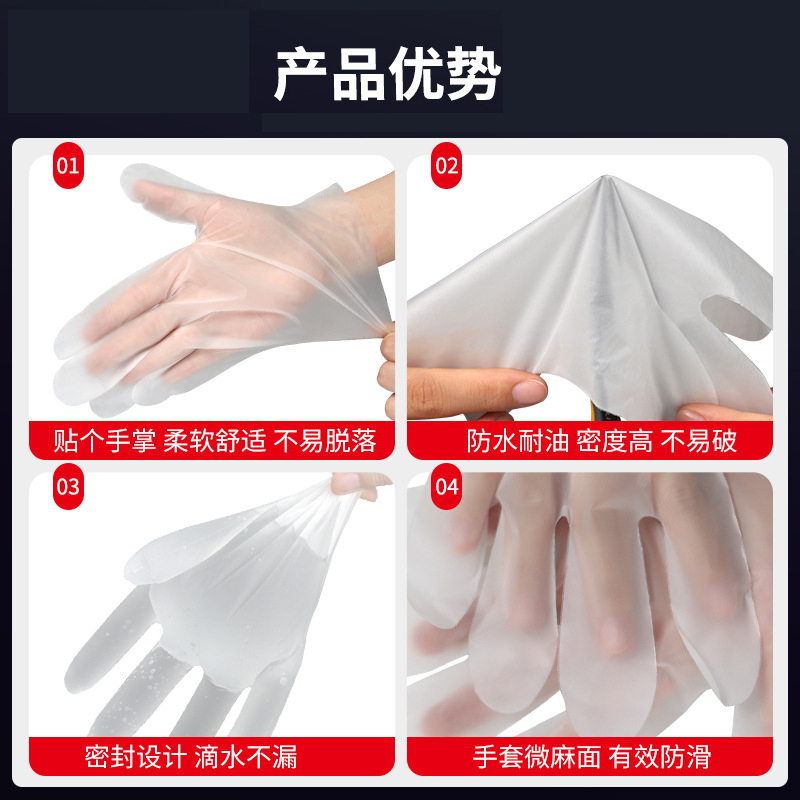 产品优势

01

贴个手掌 柔软舒适 不易脱落

02

防水耐油 密度高 不易破

03

密封设计 滴水不漏

04

手套微麻面 有效防滑