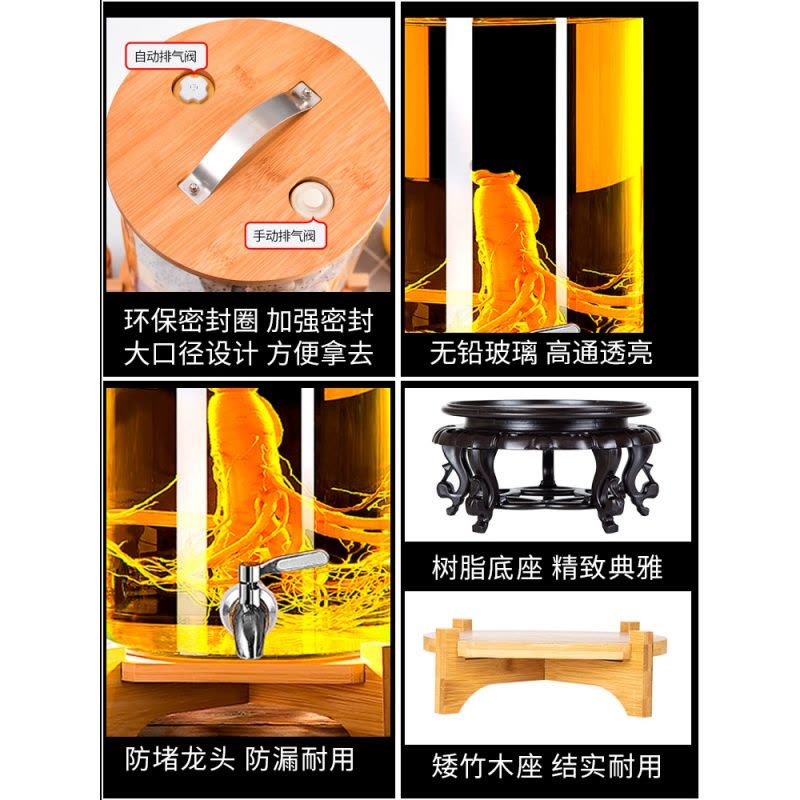 自动排气阀

手动排气阀

环保密封圈 加强密封
大口径设计 方便拿去

无铅玻璃 高通透亮

防堵龙头 防漏耐用

树脂底座 精致典雅

矮竹木座 结实耐用