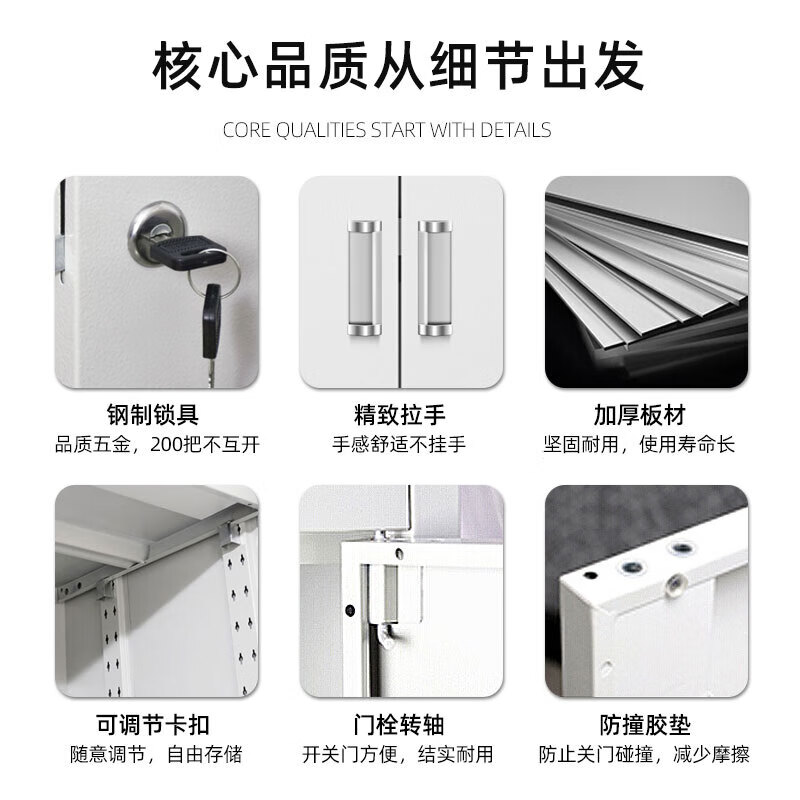 核心品质从细节出发

CORE QUALITIES START WITH DETAILS

钢制锁具
品质五金，200把不互开

精致拉手
手感舒适不挂手

加厚板材
坚固耐用，使用寿命长

可调节卡扣
随意调节，自由存储

门栓转轴
开关门方便，结实耐用

防撞胶垫
防止关门碰撞，减少摩擦