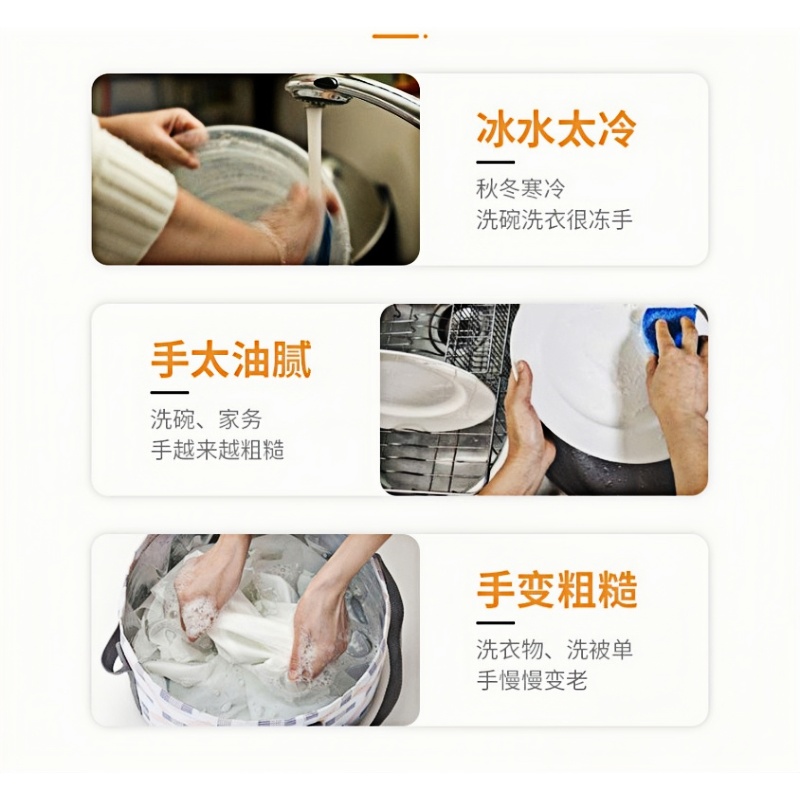 冰水太冷

秋冬寒冷
洗碗洗衣很冻手

手太油腻

洗碗、家务
手越来越粗糙

手变粗糙

洗衣物、洗被单
手慢慢变老