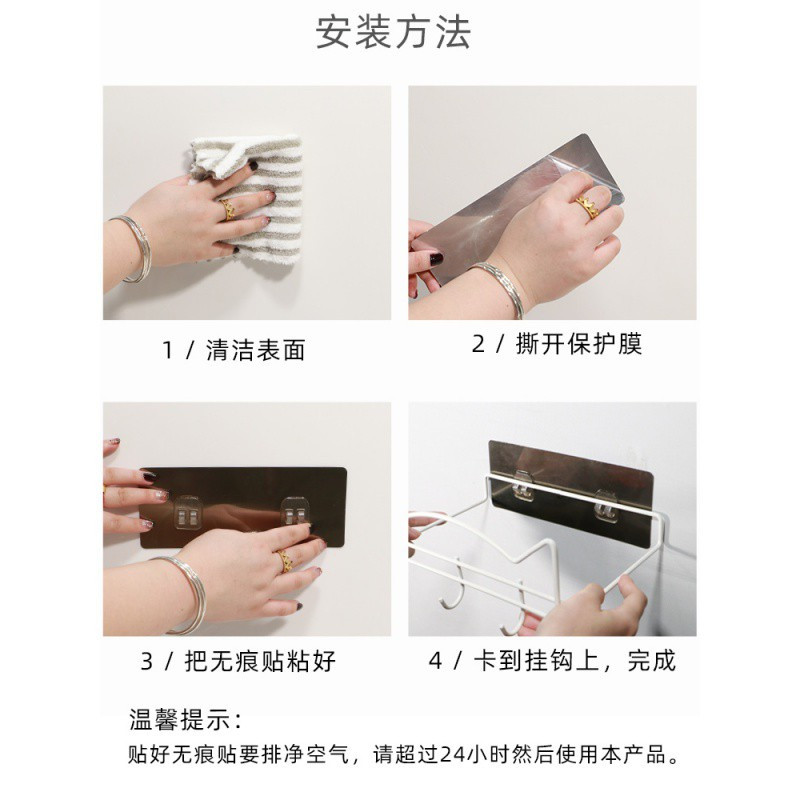 安装方法

1 / 清洁表面

2 / 撕开保护膜

3 / 把无痕贴粘好

4 / 卡到挂钩上，完成

温馨提示：
贴好无痕贴要排净空气，请超过24小时然后使用本产品。