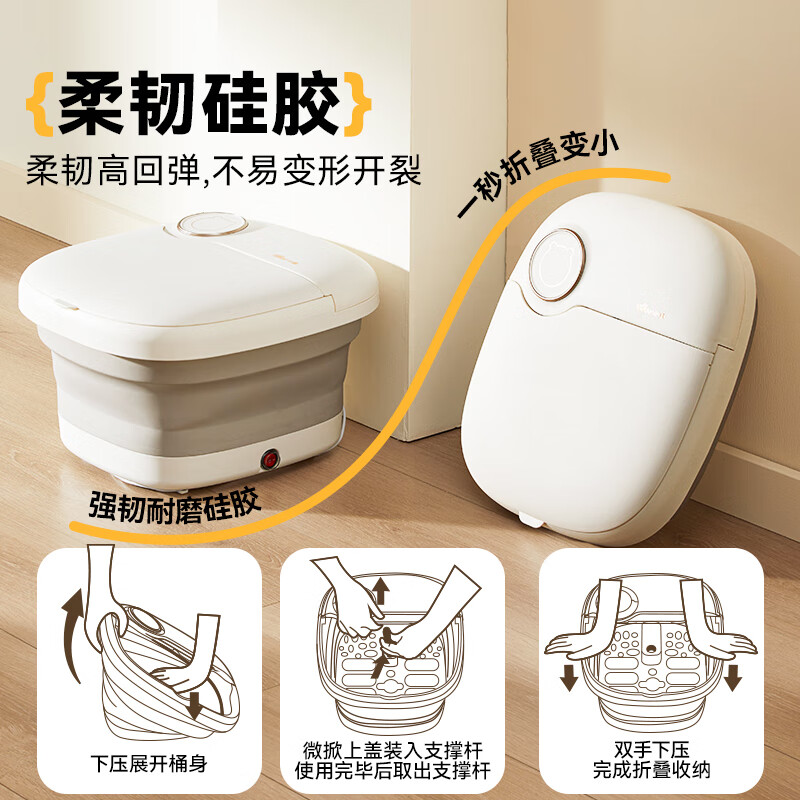 {柔韧硅胶}
柔韧高回弹,不易变形开裂

一秒折叠变小

强韧耐磨硅胶

下压展开桶身

微掀上盖装入支撑杆
使用完毕后取出支撑杆

双手下压
完成折叠收纳