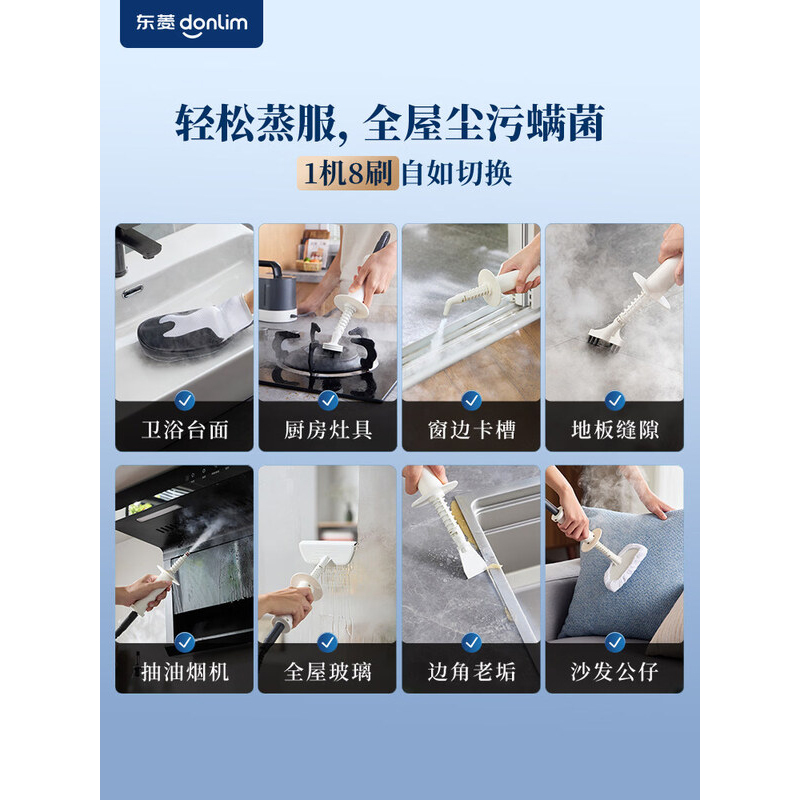 东菱 donlim

轻松蒸服，全屋尘污螨菌

1机8刷自如切换

卫浴台面

厨房灶具

窗边卡槽

地板缝隙

抽油烟机

全屋玻璃

边角老垢

沙发公仔