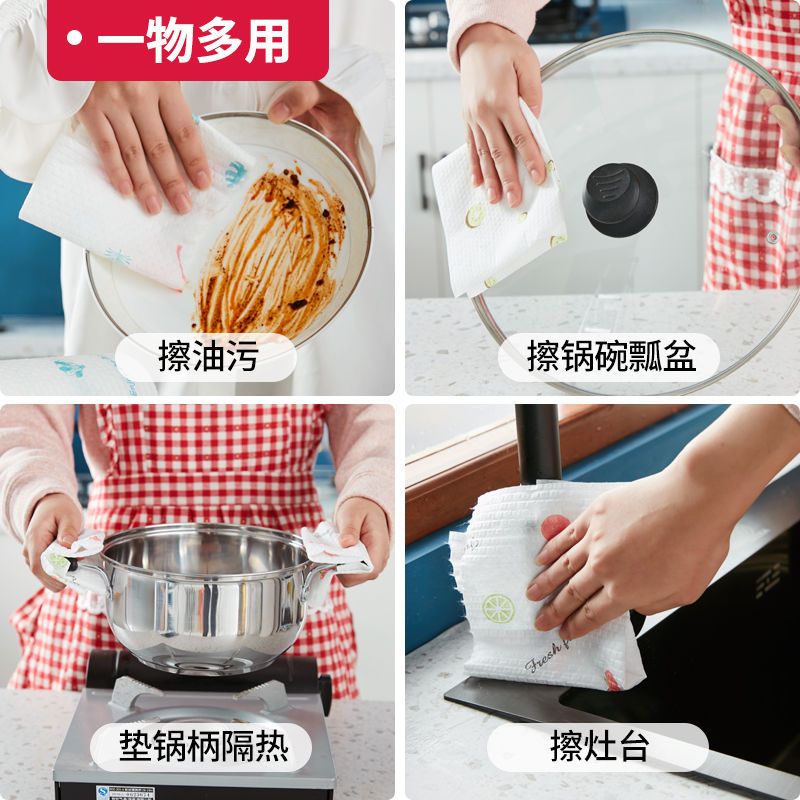 • 一物多用

擦油污

擦锅碗瓢盆

垫锅柄隔热

擦灶台

Fresh