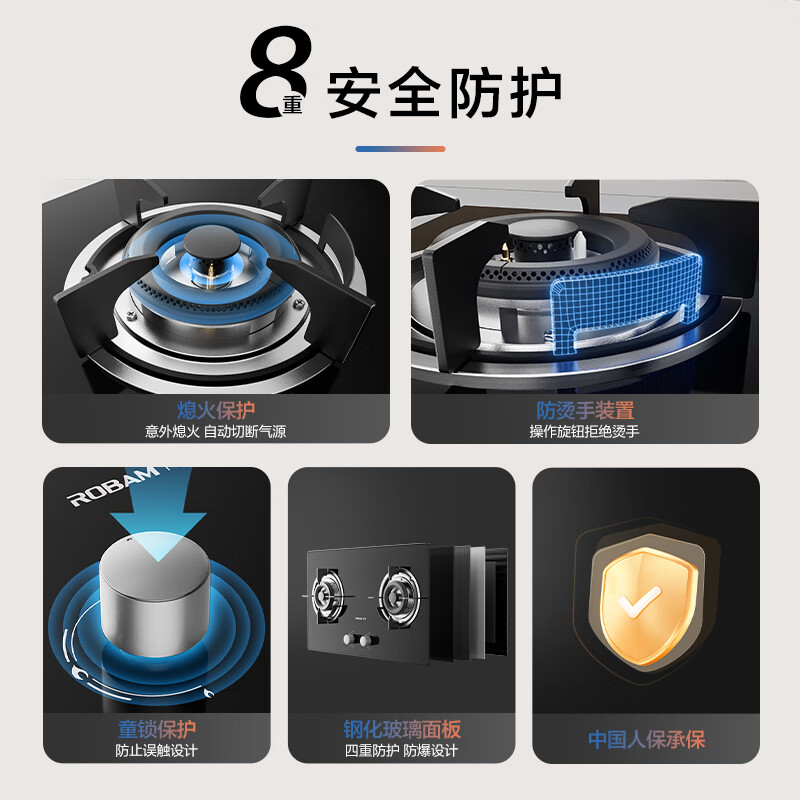 8重 安全防护

熄火保护
意外熄火 自动切断气源

防烫手装置
操作旋钮拒绝烫手

ROBAM

童锁保护
防止误触设计

钢化玻璃面板
四重防护 防爆设计

中国人保承保