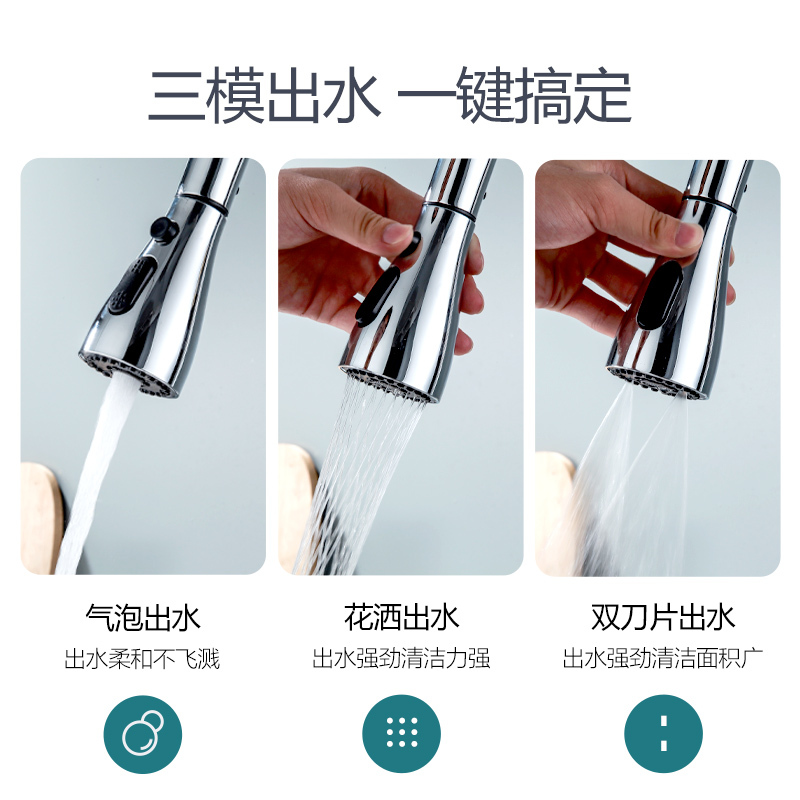 三模出水 一键搞定

气泡出水
出水柔和不飞溅

花洒出水
出水强劲清洁力强

双刀片出水
出水强劲清洁面积广