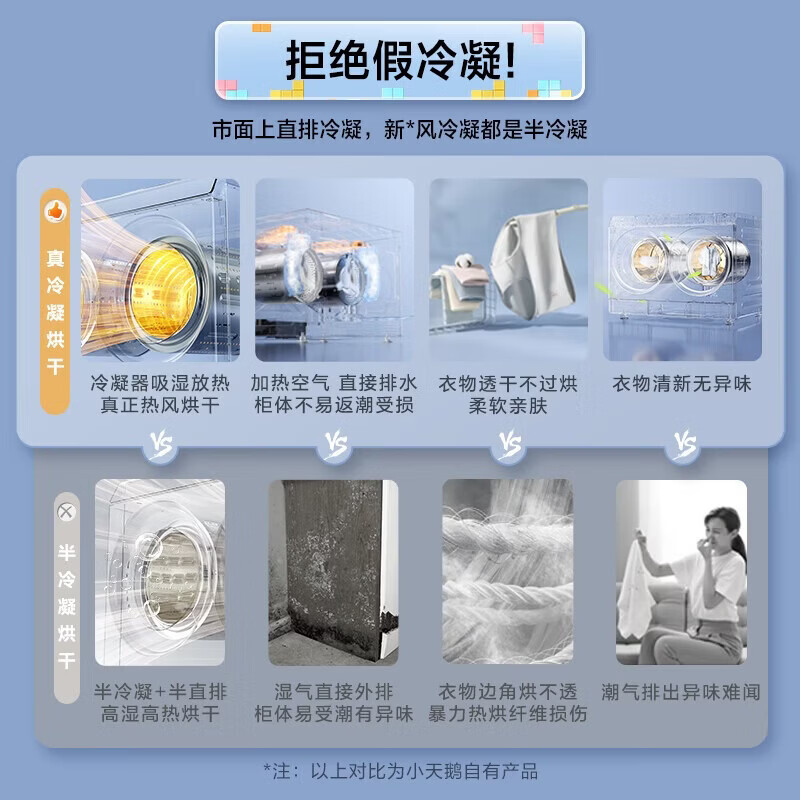 拒绝假冷凝!

市面上直排冷凝，新*风冷凝都是半冷凝

真冷凝烘干

冷凝器吸湿放热
真正热风烘干

加热空气 直接排水
柜体不易返潮受损

衣物透干不过烘
柔软亲肤

衣物清新无异味

VS

VS

VS

VS

半冷凝烘干

半冷凝+半直排
高湿高热烘干

湿气直接外排
柜体易受潮有异味

衣物边角烘不透
暴力热烘纤维损伤

潮气排出异味难闻

*注：以上对比为小天鹅自有产品