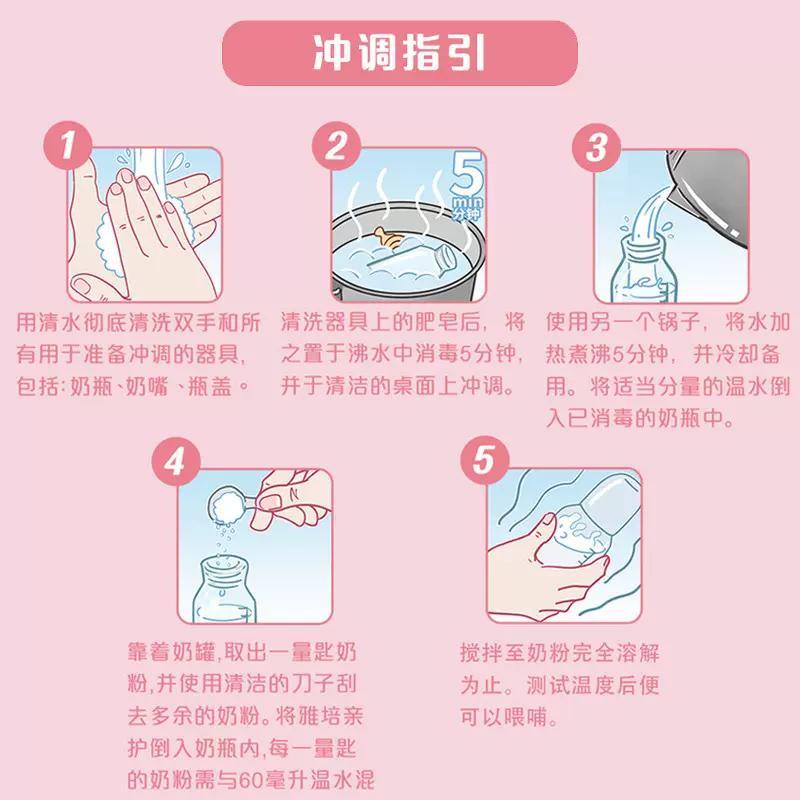 冲调指引

1

用清水彻底清洗双手和所有用于准备冲调的器具，包括：奶瓶、奶嘴、瓶盖。

2

5 min 分钟

清洗器具上的肥皂后，将之置于沸水中消毒5分钟，并于清洁的桌面上冲调。

3

使用另一个锅子，将水加热煮沸5分钟，并冷却备用。将适当分量的温水倒入已消毒的奶瓶中。

4

靠着奶罐，取出一量匙奶粉，并使用清洁的刀子刮去多余的奶粉。将雅培亲护倒入奶瓶内，每一量匙的奶粉需与60毫升温水混

5

搅拌至奶粉完全溶解为止。测试温度后便可以喂哺。