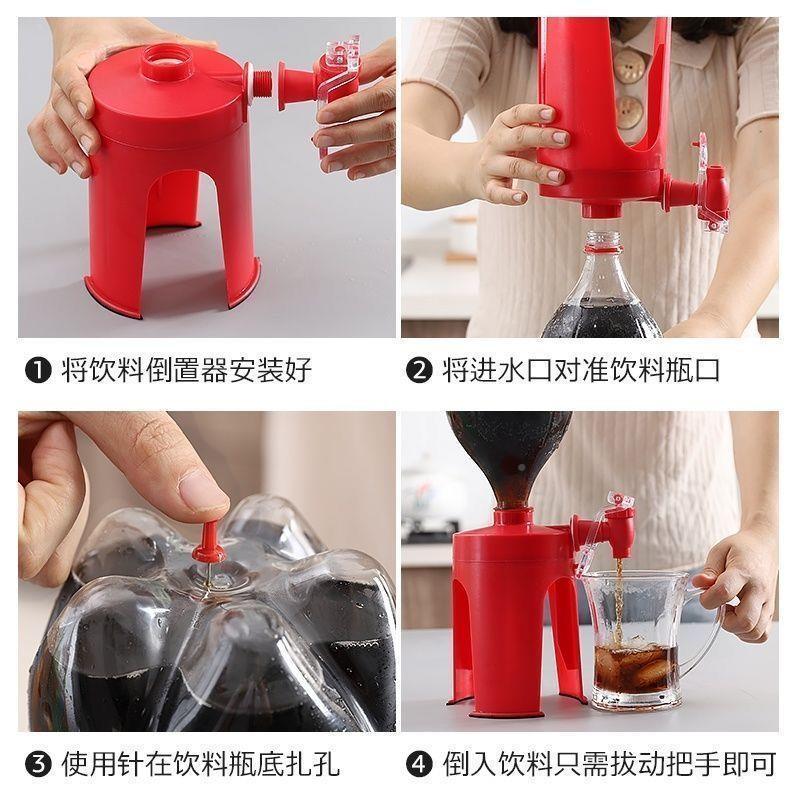 ❶ 将饮料倒置器安装好

❷ 将进水口对准饮料瓶口

❸ 使用针在饮料瓶底扎孔

❹ 倒入饮料只需拔动把手即可