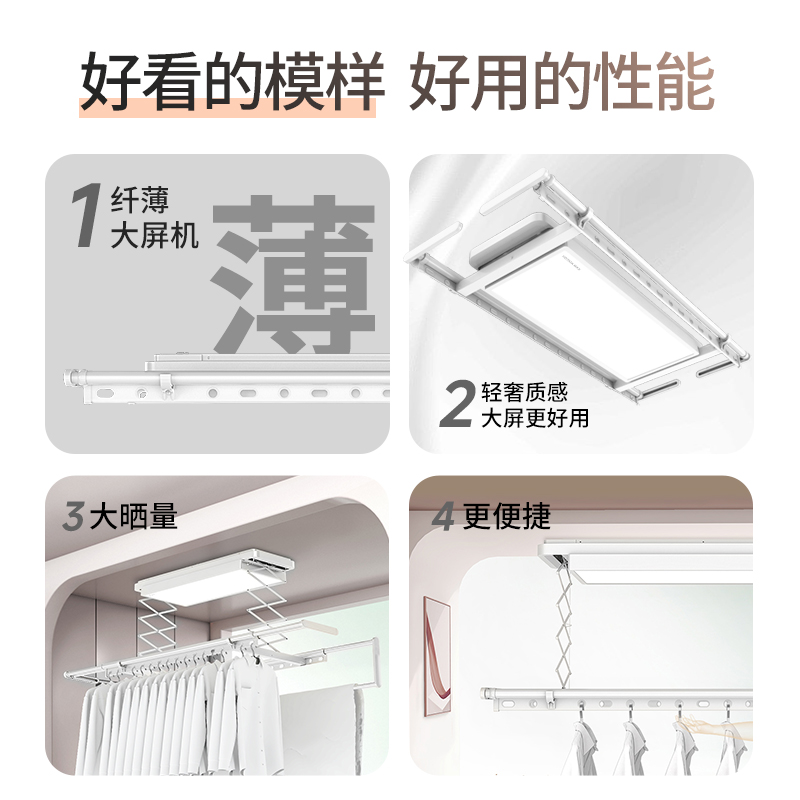 好看的模样 好用的性能

1 纤薄
大屏机
薄

2 轻奢质感
大屏更好用

3 大晒量

4 更便捷