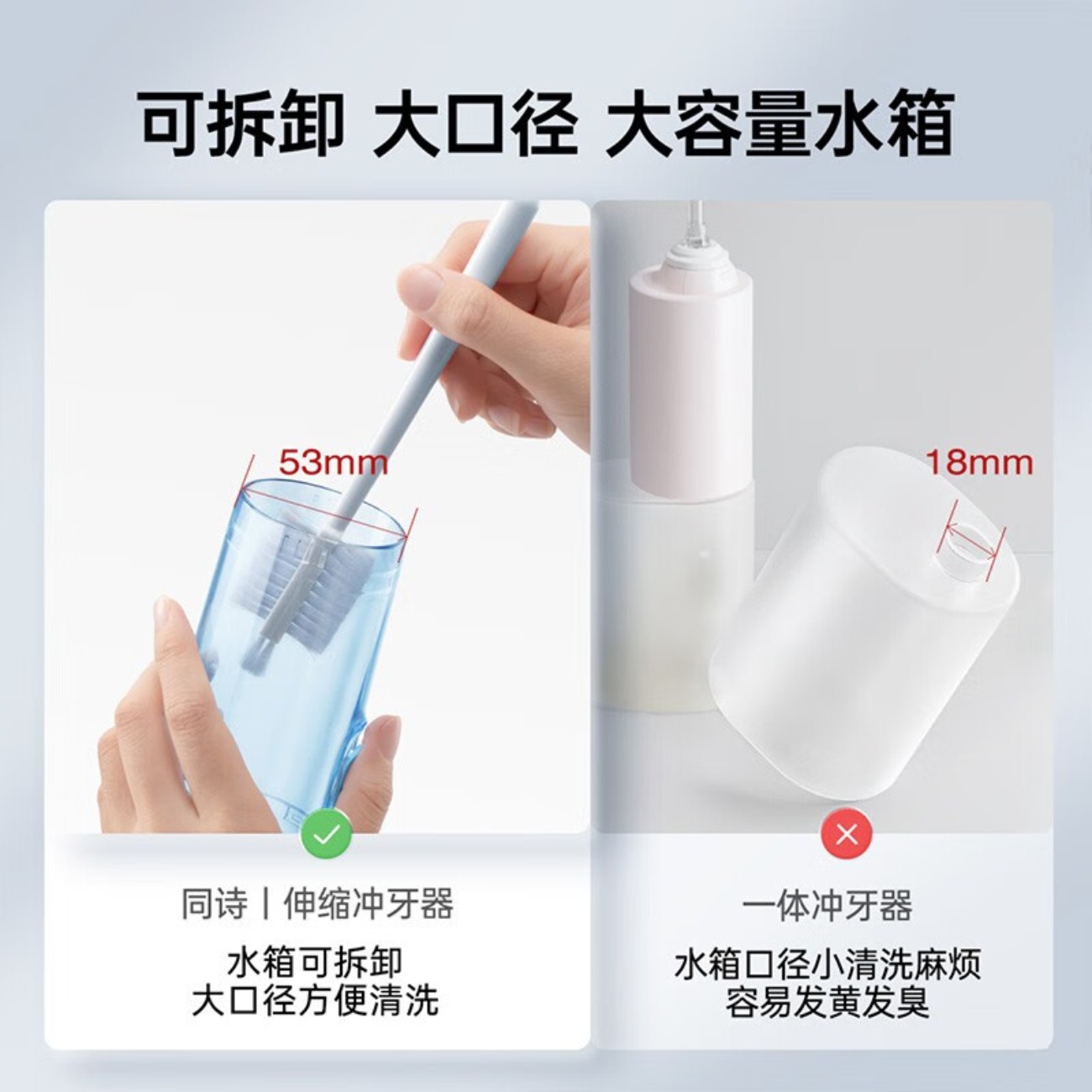 可拆卸 大口径 大容量水箱

53mm

同诗 | 伸缩冲牙器

水箱可拆卸
大口径方便清洗

18mm

一体冲牙器

水箱口径小清洗麻烦
容易发黄发臭