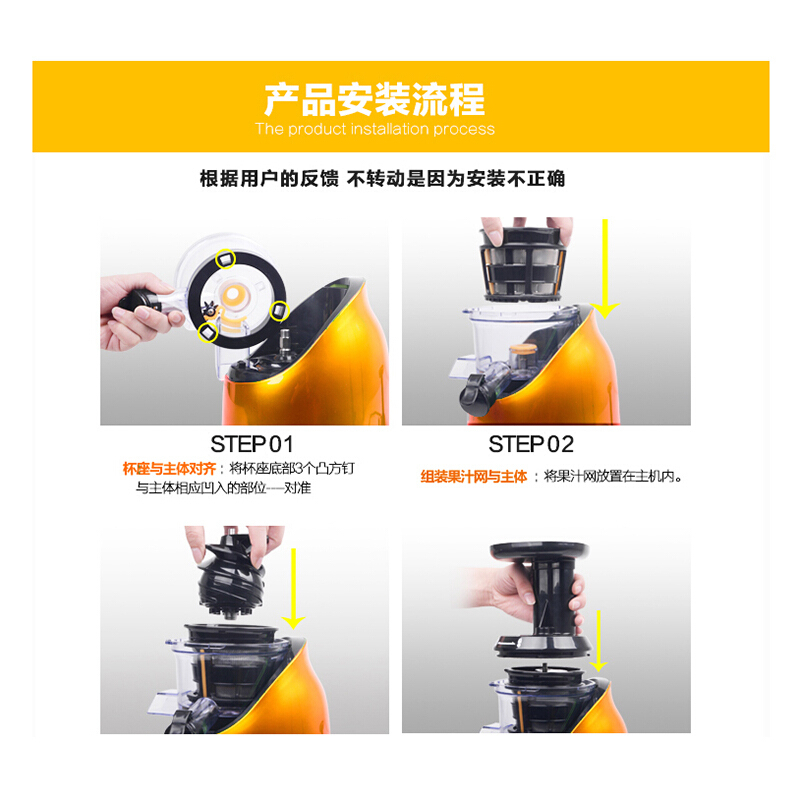 产品安装流程
The product installation process

根据用户的反馈 不转动是因为安装不正确

STEP 01
杯座与主体对齐：将杯座底部3个凸方钉与主体相应凹入的部位一一对准

STEP 02
组装果汁网与主体：将果汁网放置在主机内。