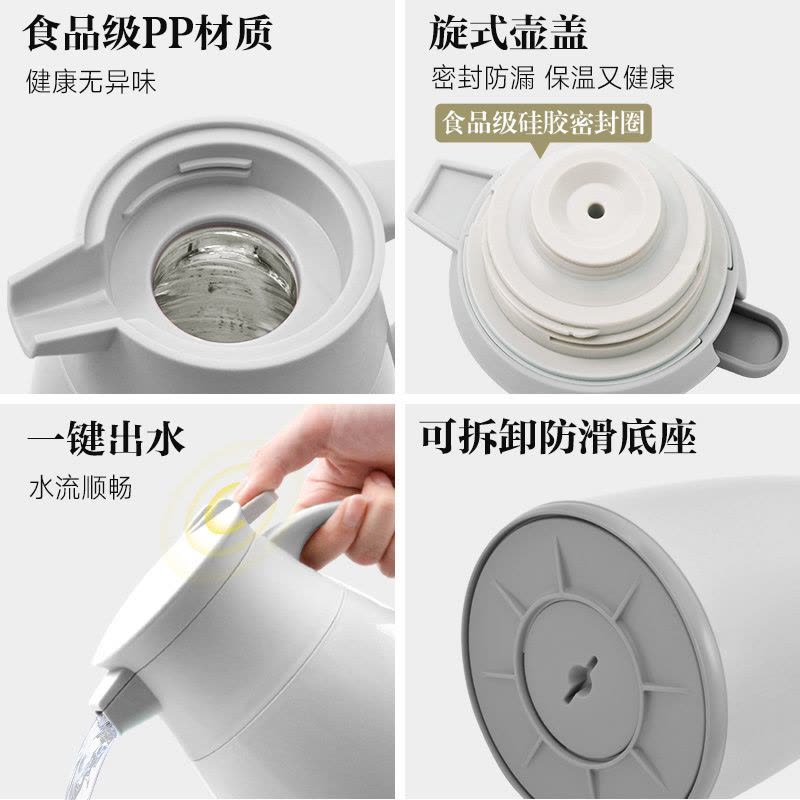 食品级PP材质
健康无异味

旋式壶盖
密封防漏 保温又健康
食品级硅胶密封圈

一键出水
水流顺畅

可拆卸防滑底座