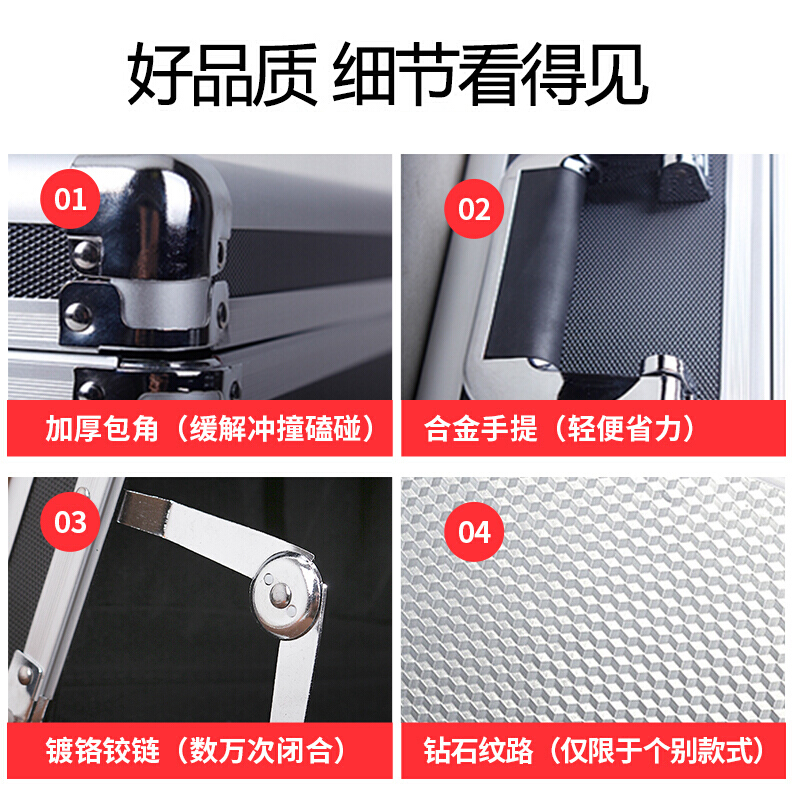 好品质 细节看得见

01

加厚包角（缓解冲撞磕碰）

02

合金手提（轻便省力）

03

镀铬铰链（数万次闭合）

04

钻石纹路（仅限于个别款式）